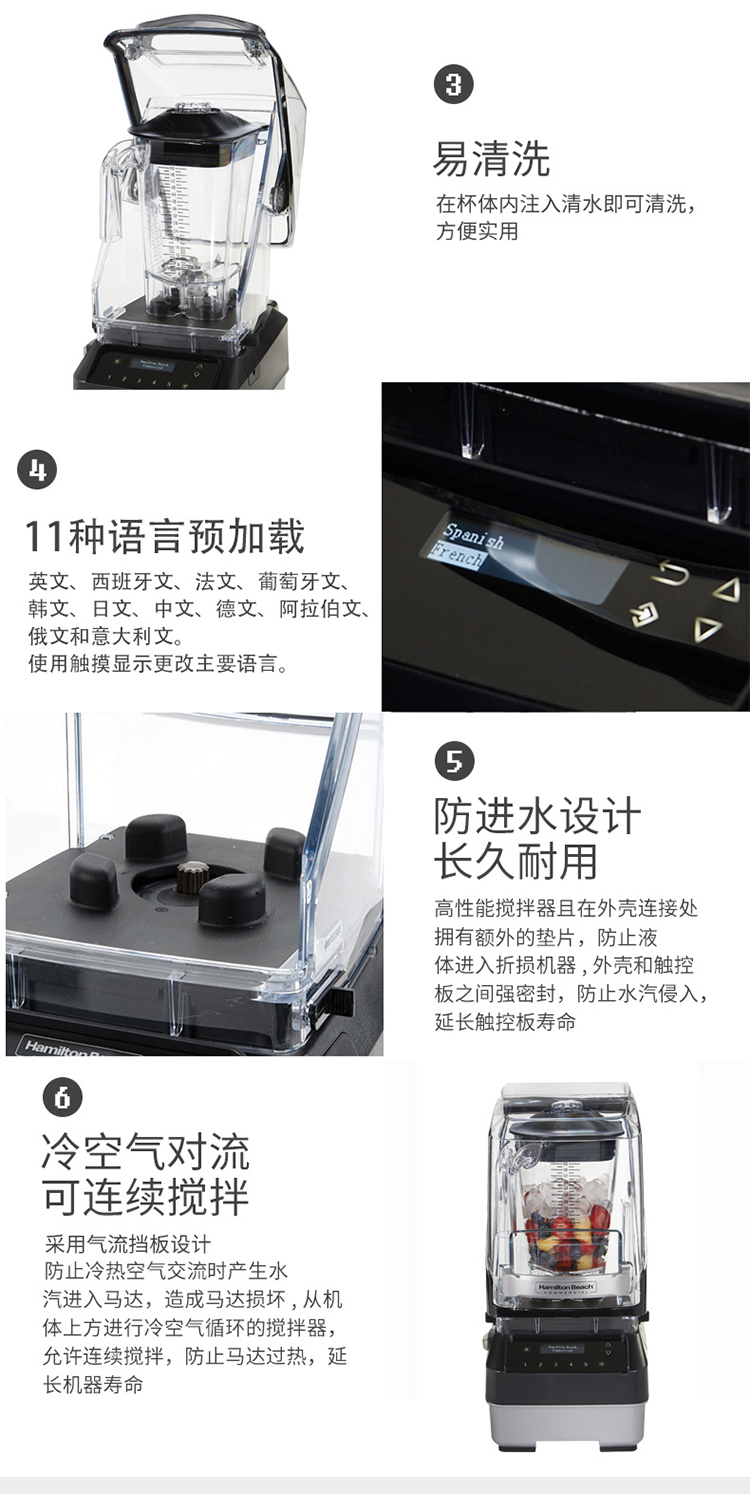 3

易清洗

在杯体内注入清水即可清洗，方便实用

4

11种语言预加载

英文、西班牙文、法文、葡萄牙文、韩文、日文、中文、德文、阿拉伯文、俄文和意大利文。
使用触摸显示更改主要语言。

Spanish
French

5

防进水设计
长久耐用

高性能搅拌器且在外壳连接处拥有额外的垫片，防止液体进入折损机器，外壳和触控板之间强密封，防止水汽侵入，延长触控板寿命

Hamilton Beach

6

冷空气对流
可连续搅拌

采用气流挡板设计
防止冷热空气交流时产生水汽进入马达，造成马达损坏，从机体上方进行冷空气循环的搅拌器，允许连续搅拌，防止马达过热，延长机器寿命

Hamilton Beach