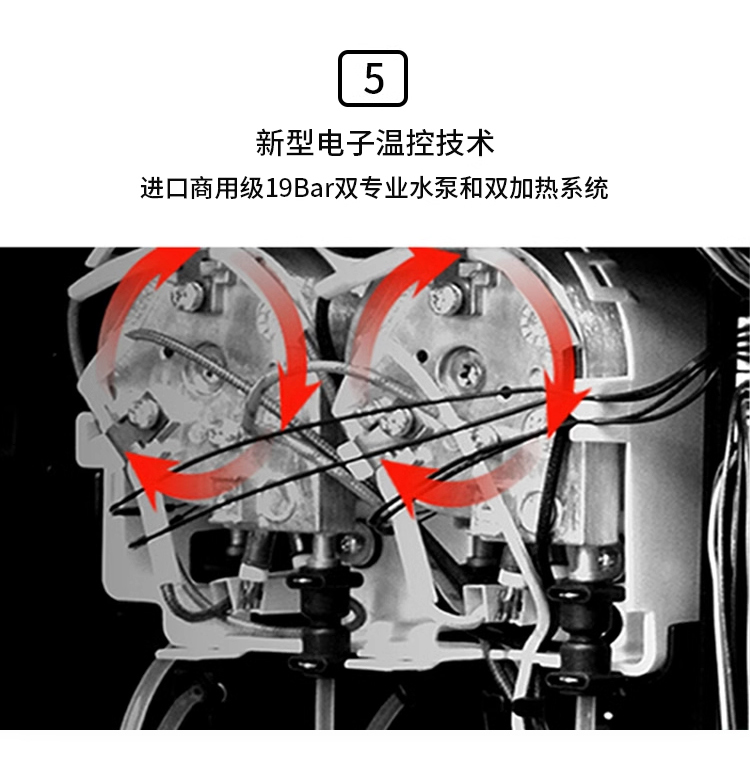 5

新型电子温控技术

进口商用级19Bar双专业水泵和双加热系统