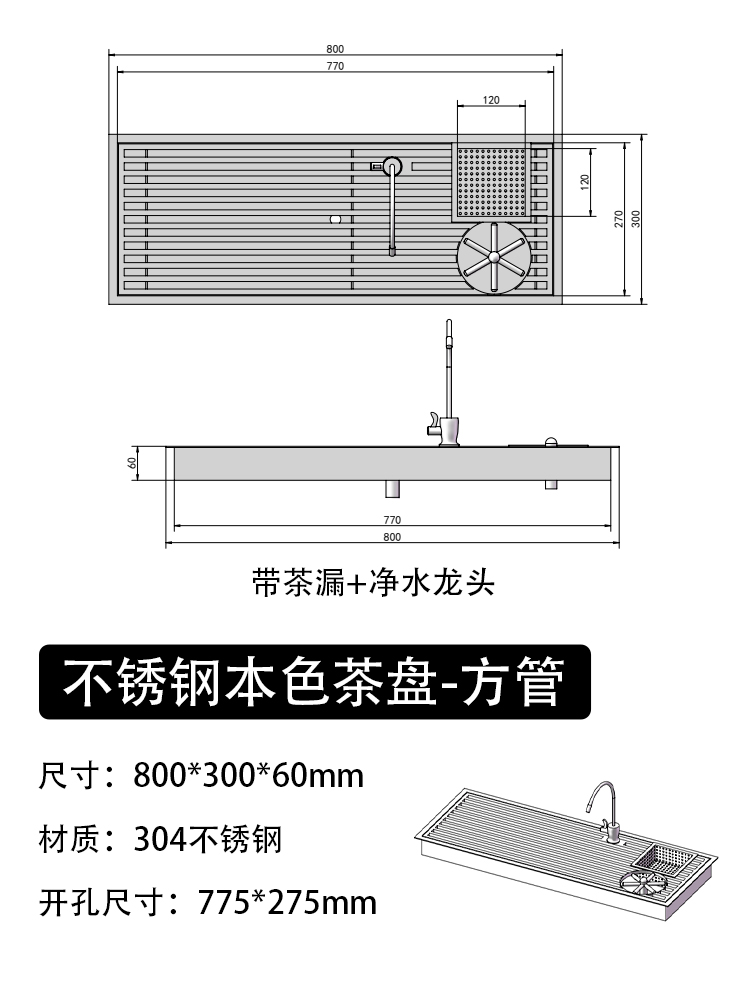 800
770
120
120
270
300
60
770
800

带茶漏+净水龙头

不锈钢本色茶盘-方管

尺寸：800*300*60mm

材质：304不锈钢

开孔尺寸：775*275mm