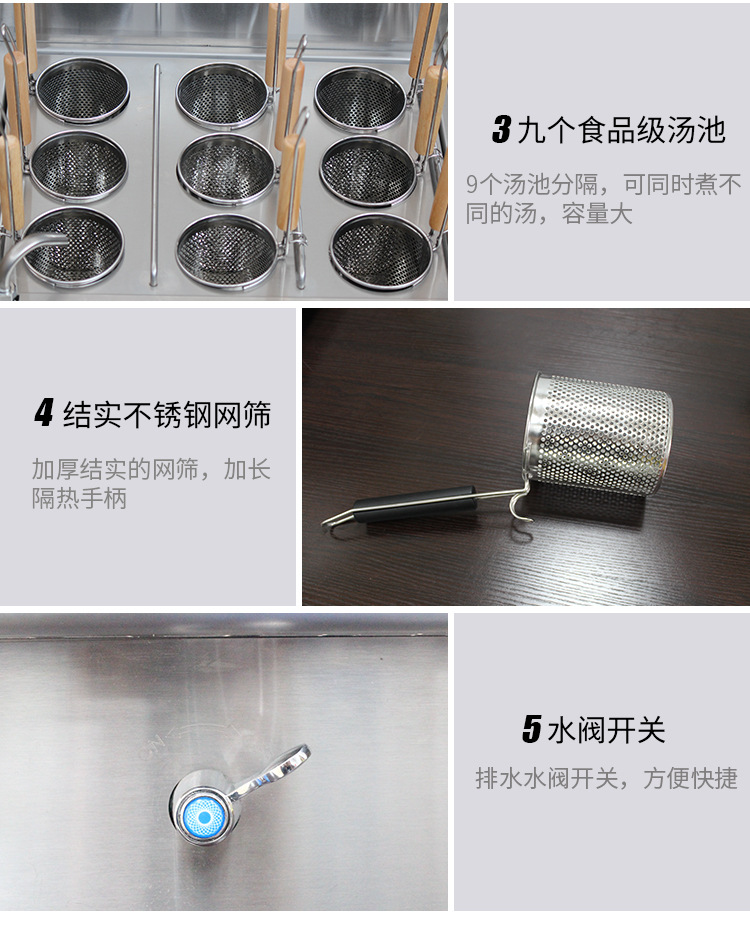 3 九个食品级汤池

9个汤池分隔，可同时煮不同的汤，容量大

4 结实不锈钢网筛

加厚结实的网筛，加长隔热手柄

5 水阀开关

排水水阀开关，方便快捷