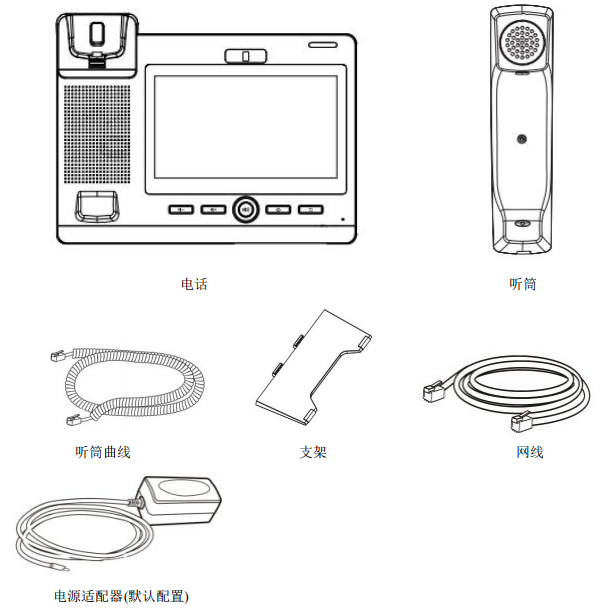 电话

听筒

听筒曲线

支架

网线

电源适配器(默认配置)