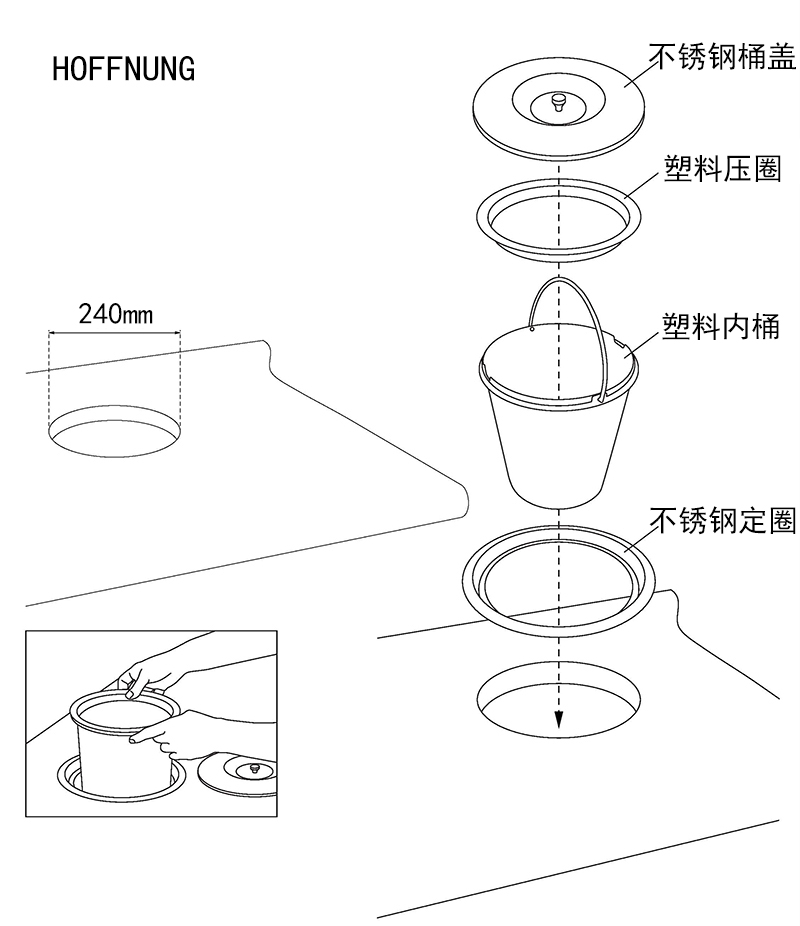 HOFFNUNG

不锈钢桶盖

塑料压圈

240mm

塑料内桶

不锈钢定圈