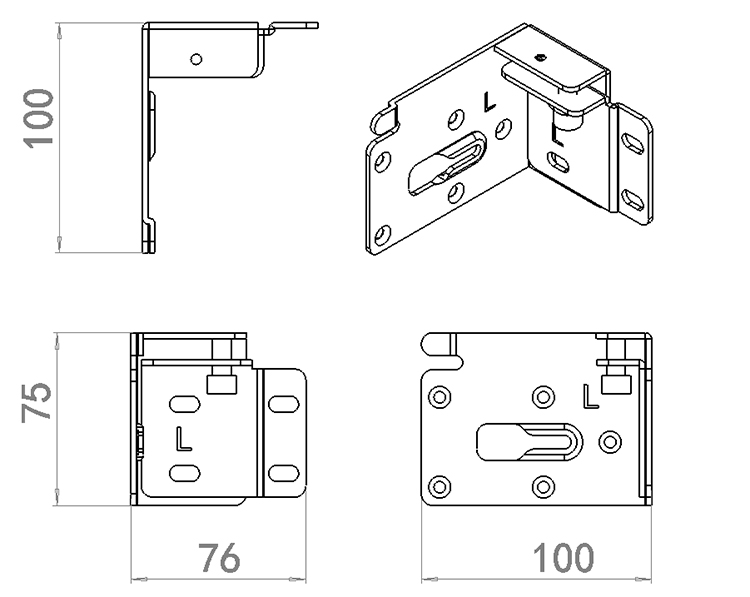 100

L

L

75

L

L

76

100