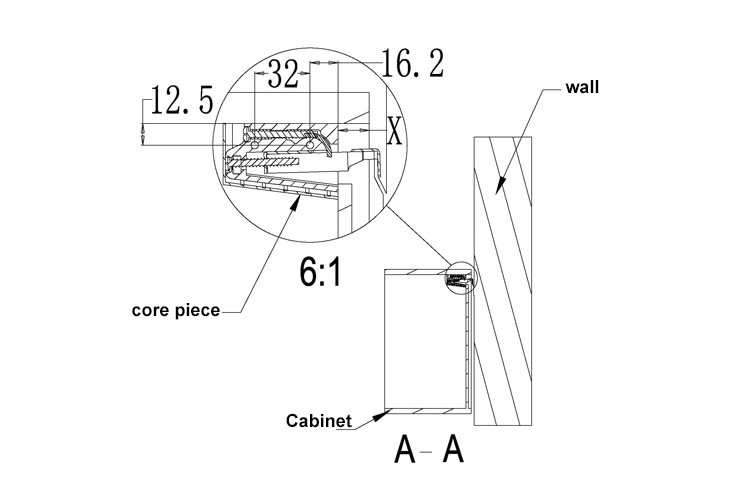 32
16.2
12.5
X
wall
6:1
core piece
Cabinet
A-A