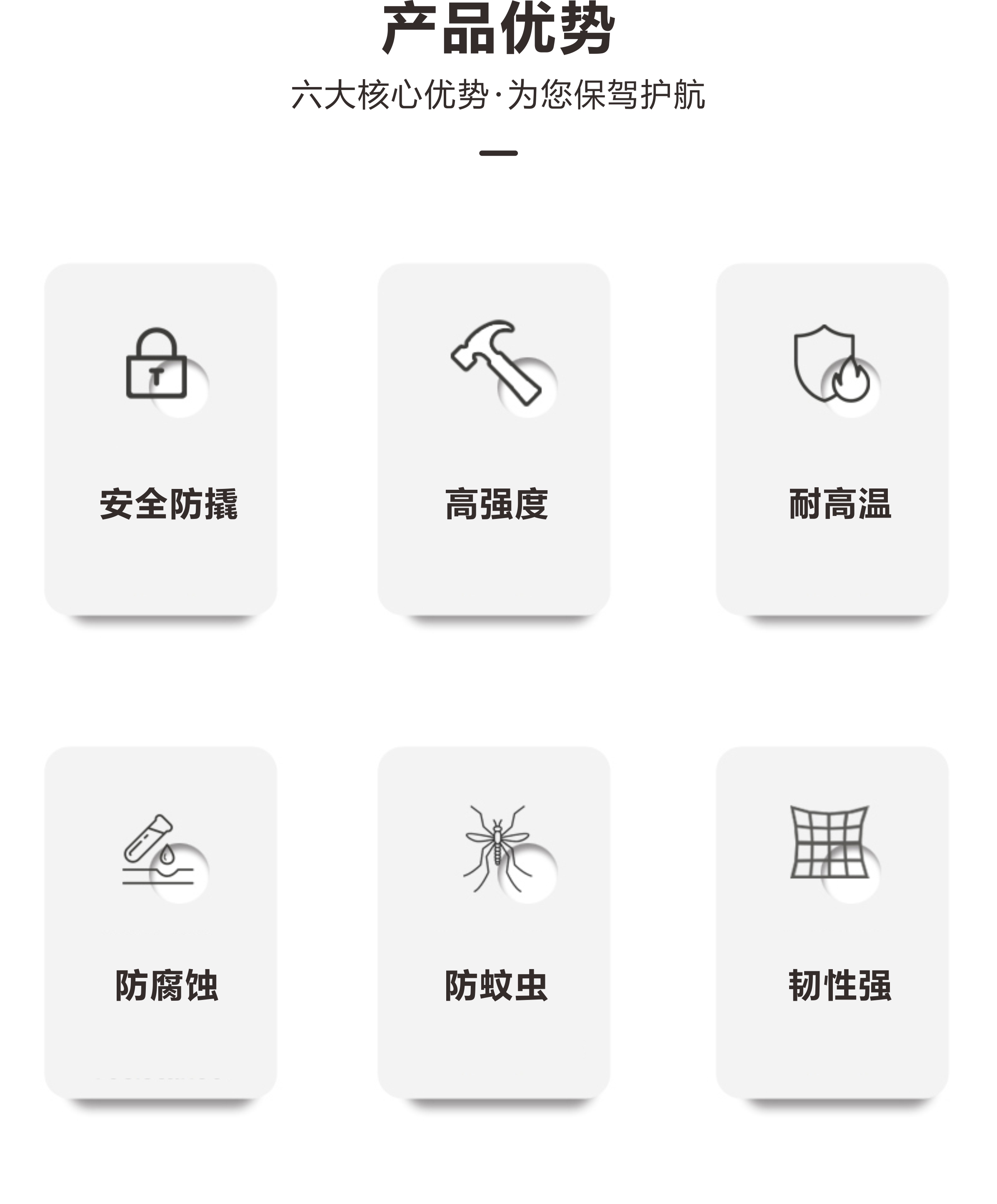 产品优势

六大核心优势·为您保驾护航

安全防撬

高强度

耐高温

防腐蚀

防蚊虫

韧性强