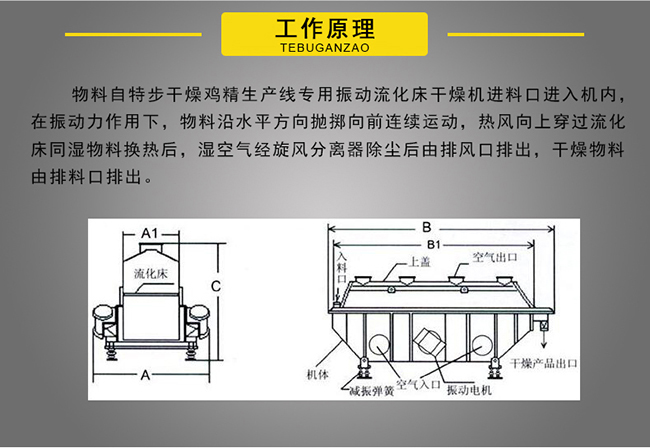 工作原理
TEBUGANZAO

物料自特步干燥鸡精生产线专用振动流化床干燥机进料口进入机内，在振动力作用下，物料沿水平方向抛掷向前连续运动，热风向上穿过流化床同湿物料换热后，湿空气经旋风分离器除尘后由排风口排出，干燥物料由排料口排出。

A1
流化床
C
A

B
B1
入料口
上盖
空气出口
机体
减振弹簧
空气入口
振动电机
干燥产品出口