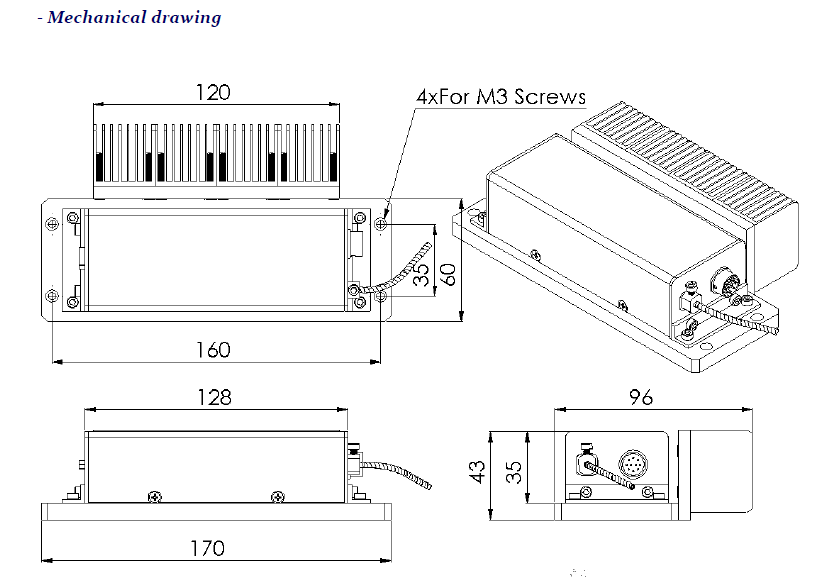 - Mechanical drawing

120

4xFor M3 Screws

35

60

160

128

96

43

35

170