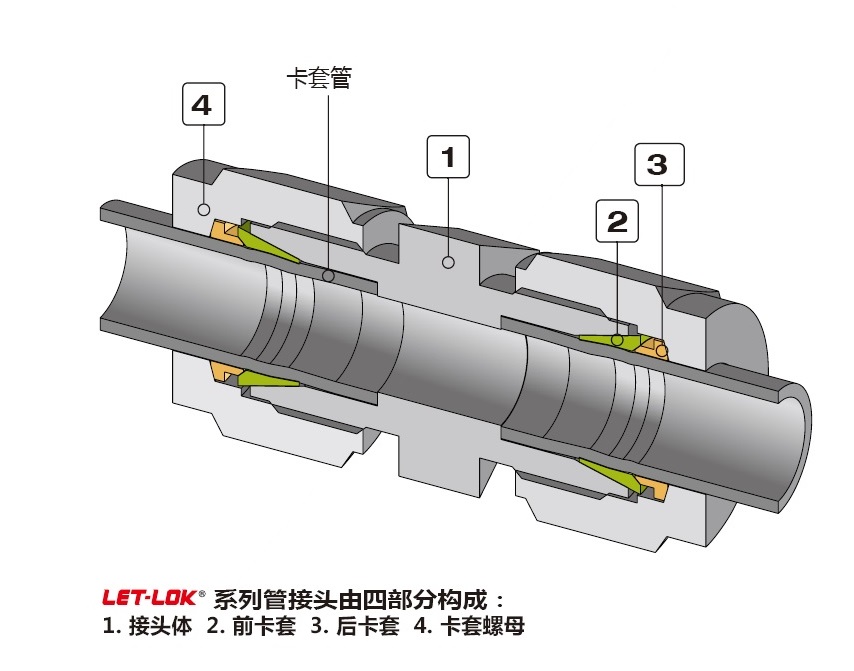 卡套管

4

1

3

2

LET-LOK® 系列管接头由四部分构成：
1. 接头体 2. 前卡套 3. 后卡套 4. 卡套螺母