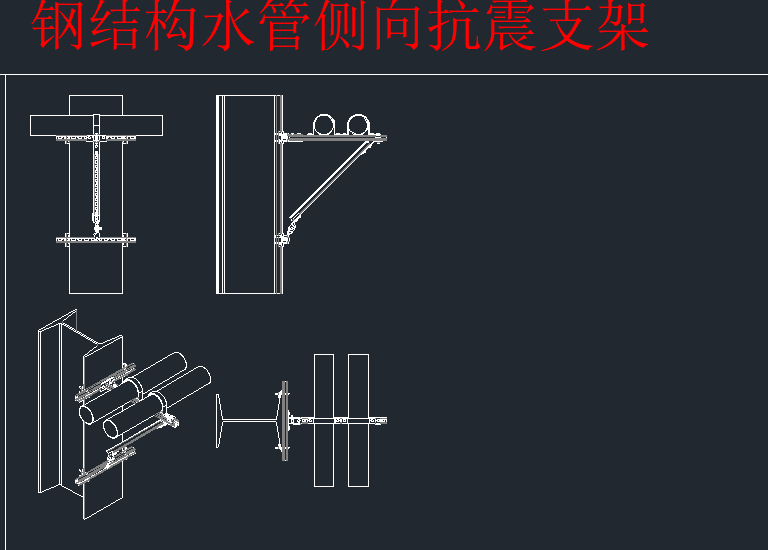 钢结构水管侧向抗震支架