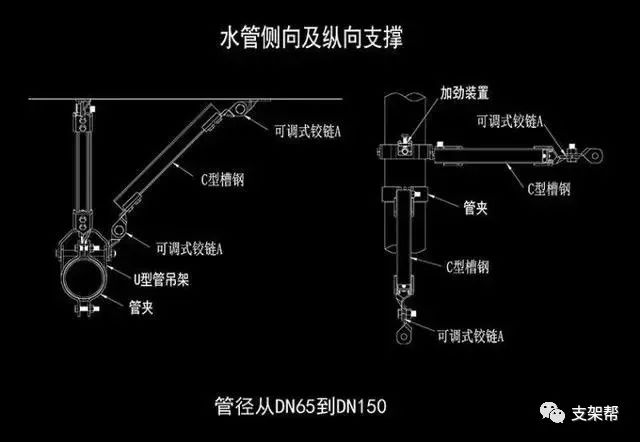 水管侧向及纵向支撑

可调式铰链A

C型槽钢

可调式铰链A

U型管吊架

管夹

加劲装置

可调式铰链A

C型槽钢

管夹

C型槽钢

可调式铰链A

管径从DN65到DN150

支架帮