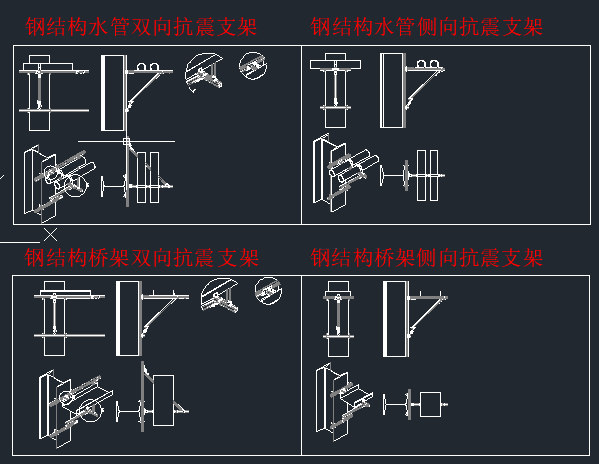 钢结构水管双向抗震支架

钢结构水管侧向抗震支架

钢结构桥架双向抗震支架

钢结构桥架侧向抗震支架