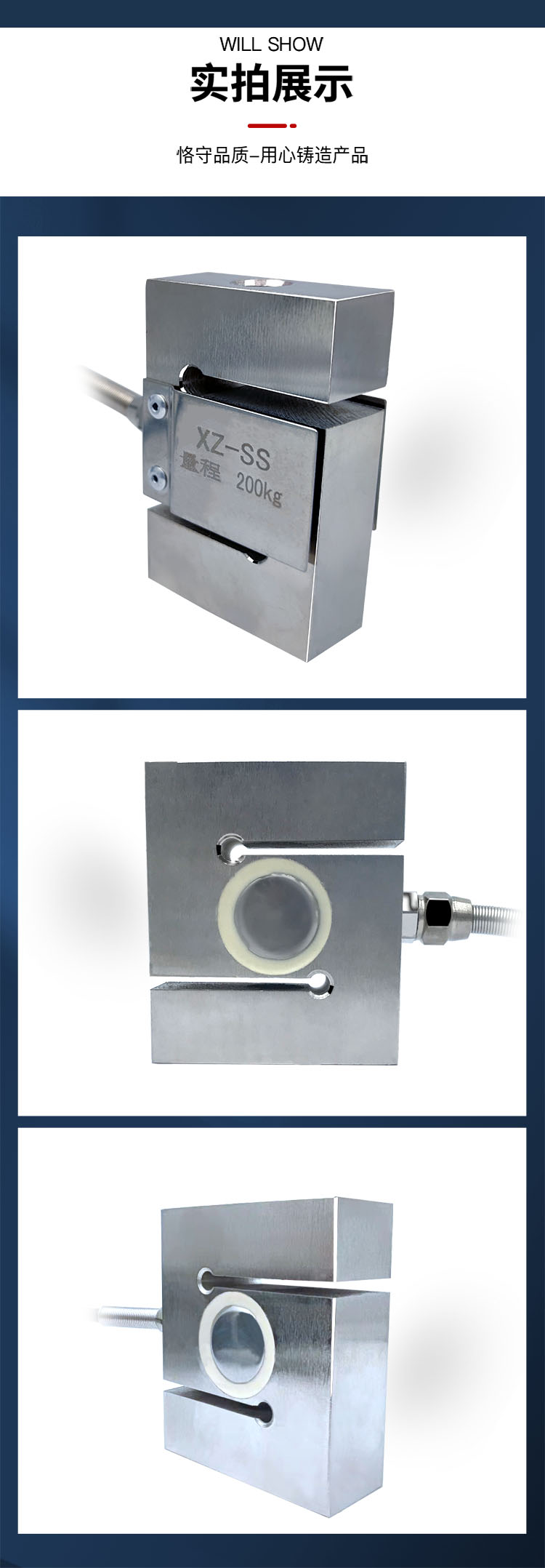 WILL SHOW

实拍展示

恪守品质-用心铸造产品

XZ-SS
量程 200kg