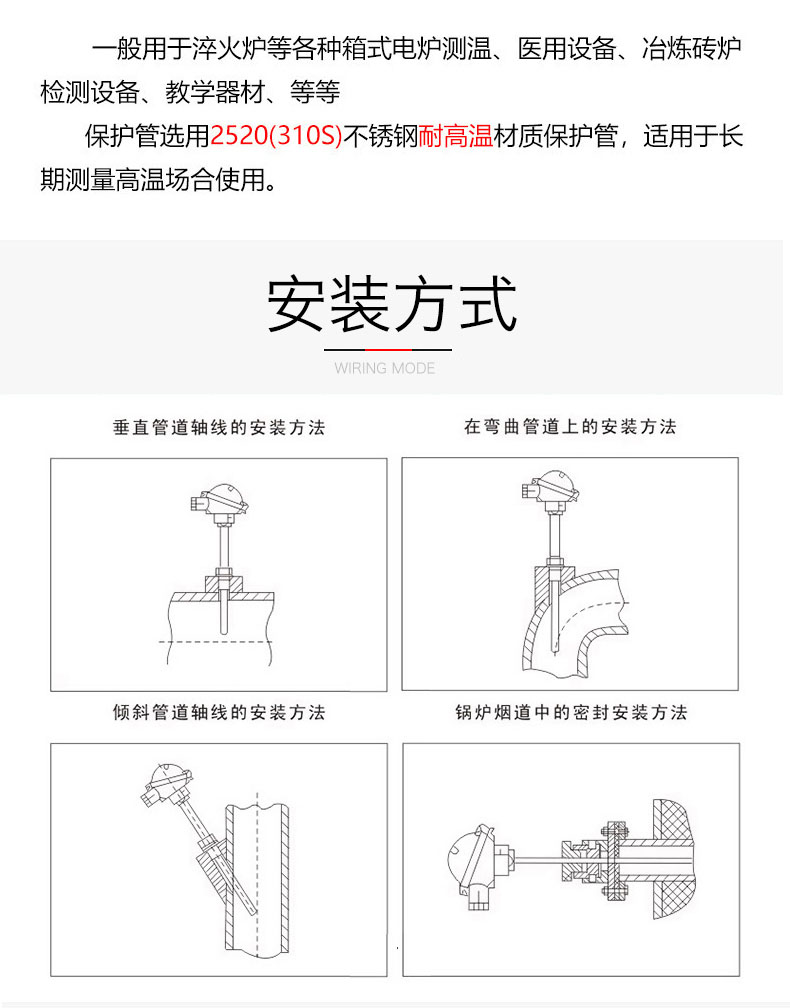 一般用于淬火炉等各种箱式电炉测温、医用设备、冶炼砖炉检测设备、教学器材、等等

保护管选用2520(310S)不锈钢耐高温材质保护管，适用于长期测量高温场合使用。

安装方式

WIRING MODE

垂直管道轴线的安装方法

在弯曲管道上的安装方法

倾斜管道轴线的安装方法

锅炉烟道中的密封安装方法