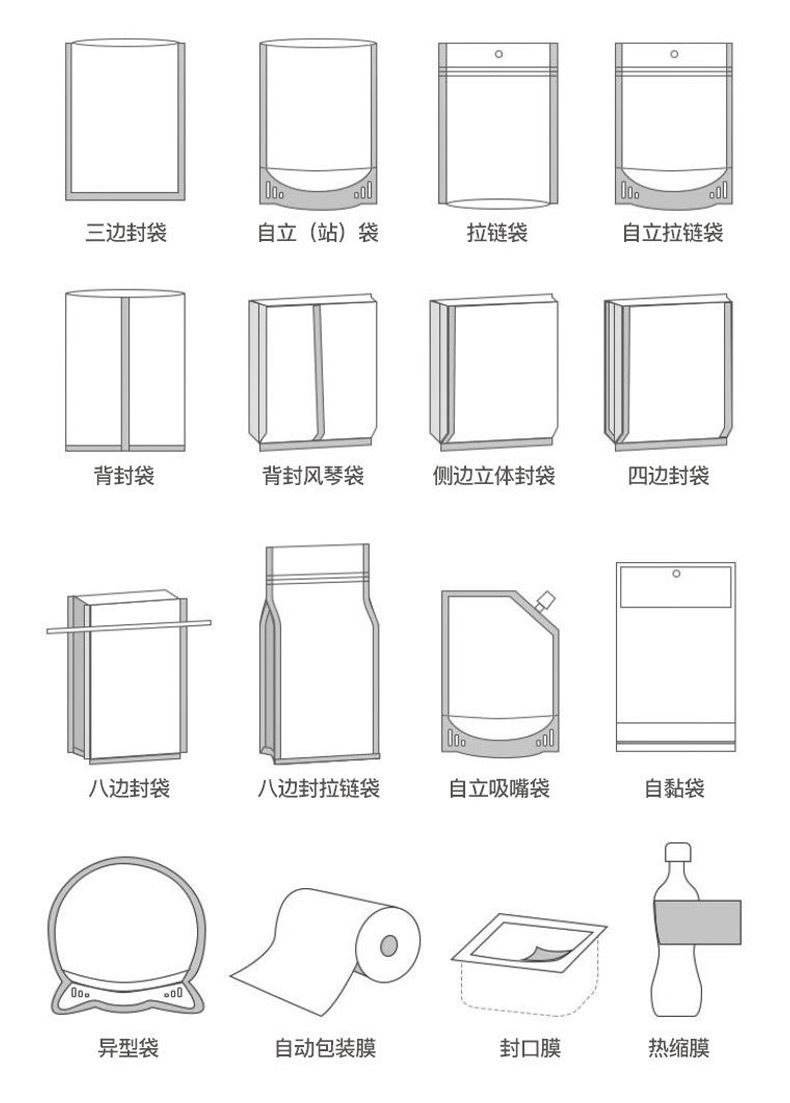 三边封袋

自立（站）袋

拉链袋

自立拉链袋

背封袋

背封风琴袋

侧边立体封袋

四边封袋

八边封袋

八边封拉链袋

自立吸嘴袋

自黏袋

异型袋

自动包装膜

封口膜

热缩膜