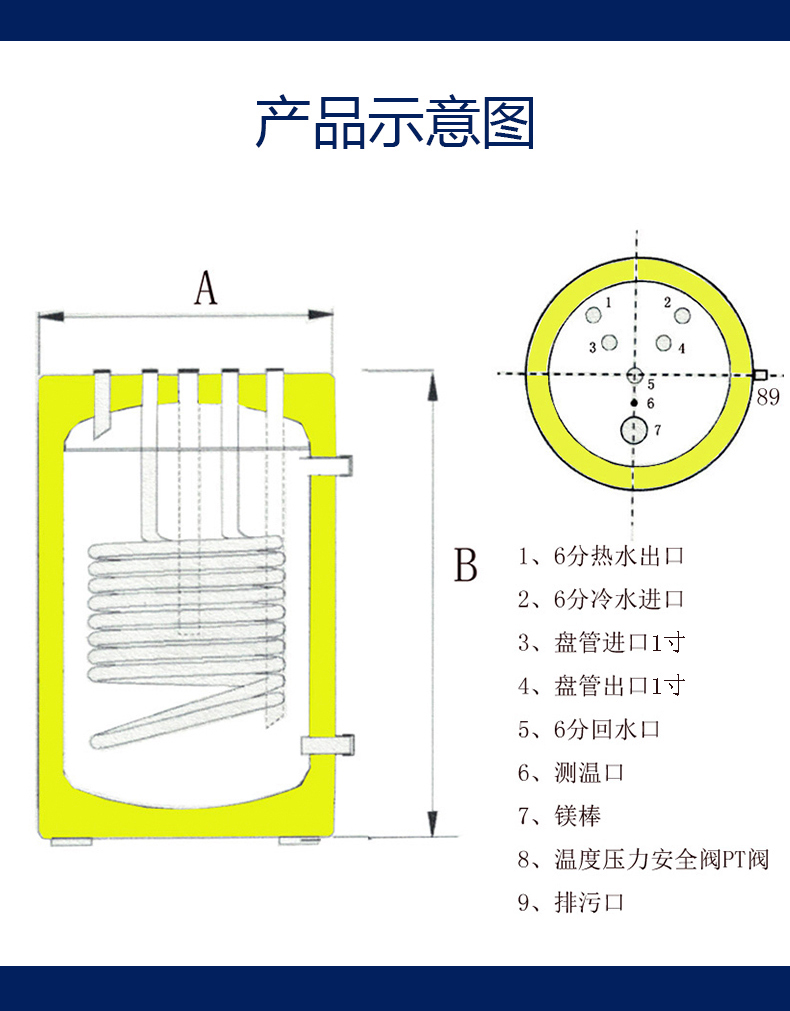 产品示意图

A

B

1
2
3
4
5
6
7
89

1、6分热水出口
2、6分冷水进口
3、盘管进口1寸
4、盘管出口1寸
5、6分回水口
6、测温口
7、镁棒
8、温度压力安全阀PT阀
9、排污口