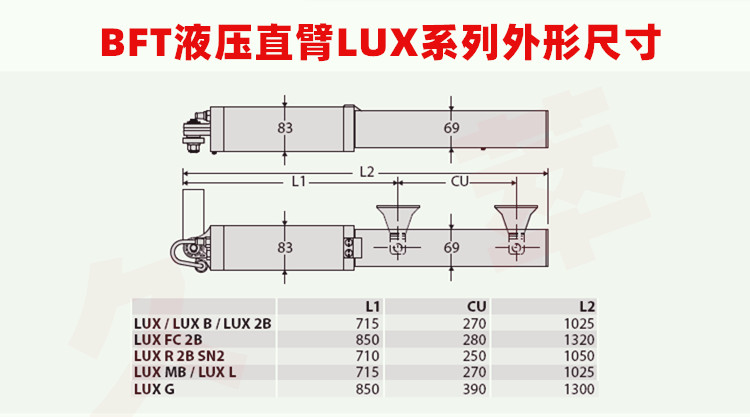 BFT液压直臂LUX系列外形尺寸

83

69

L2

L1

CU

83

69

| | L1 | CU | L2 |
|---|---|---|---|
| LUX / LUX B / LUX 2B | 715 | 270 | 1025 |
| LUX FC 2B | 850 | 280 | 1320 |
| LUX R 2B SN2 | 710 | 250 | 1050 |
| LUX MB / LUX L | 715 | 270 | 1025 |
| LUX G | 850 | 390 | 1300 |