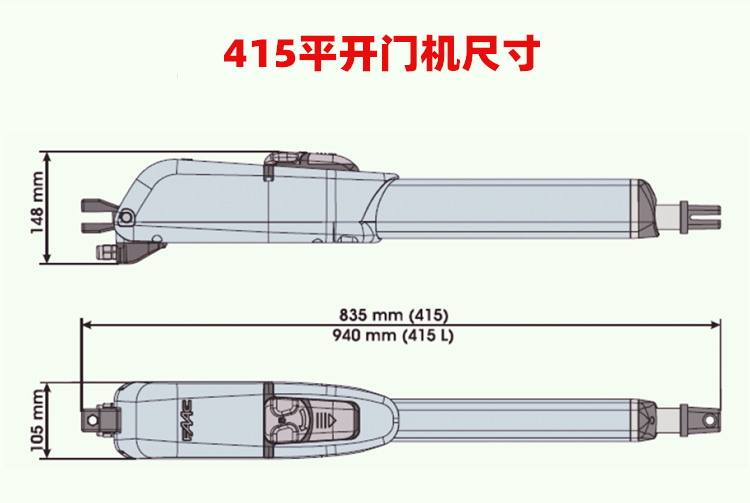 415平开门机尺寸

148 mm

835 mm (415)
940 mm (415 L)

105 mm

FAAC