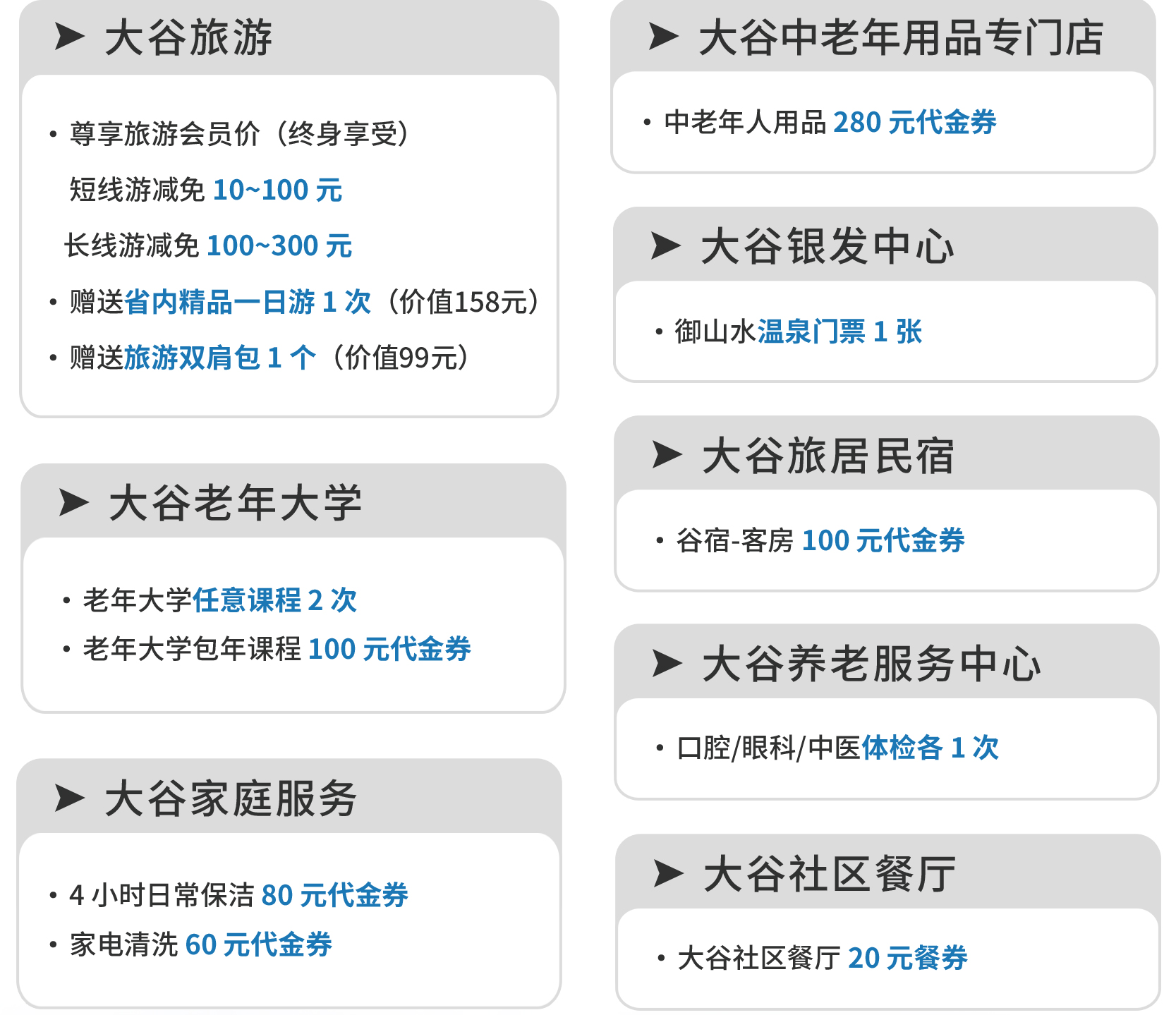 ➤ 大谷旅游

• 尊享旅游会员价（终身享受）
短线游减免10~100元
长线游减免100~300元
• 赠送省内精品一日游1次（价值158元）
• 赠送旅游双肩包1个（价值99元）

➤ 大谷老年大学

• 老年大学任意课程2次
• 老年大学包年课程100元代金券

➤ 大谷家庭服务

• 4小时日常保洁80元代金券
• 家电清洗60元代金券

➤ 大谷中老年用品专门店

• 中老年人用品280元代金券

➤ 大谷银发中心

• 御山水温泉门票1张

➤ 大谷旅居民宿

• 谷宿-客房100元代金券

➤ 大谷养老服务中心

• 口腔/眼科/中医体检各1次

➤ 大谷社区餐厅

• 大谷社区餐厅20元餐券