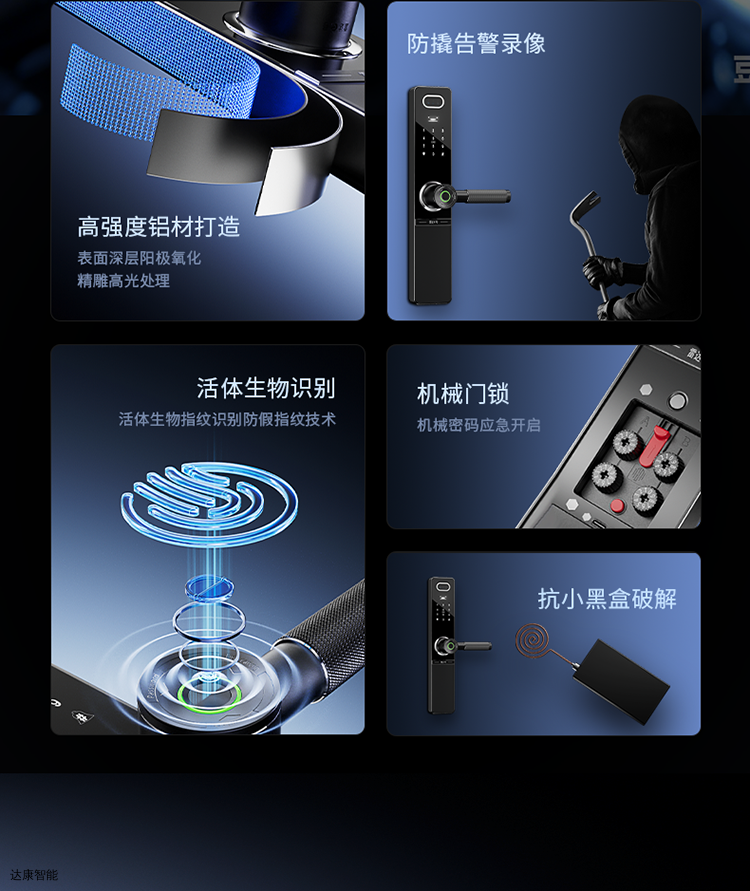 高强度铝材打造
表面深层阳极氧化
精雕高光处理

防撬告警录像

活体生物识别
活体生物指纹识别防假指纹技术

机械门锁
机械密码应急开启

抗小黑盒破解

达康智能