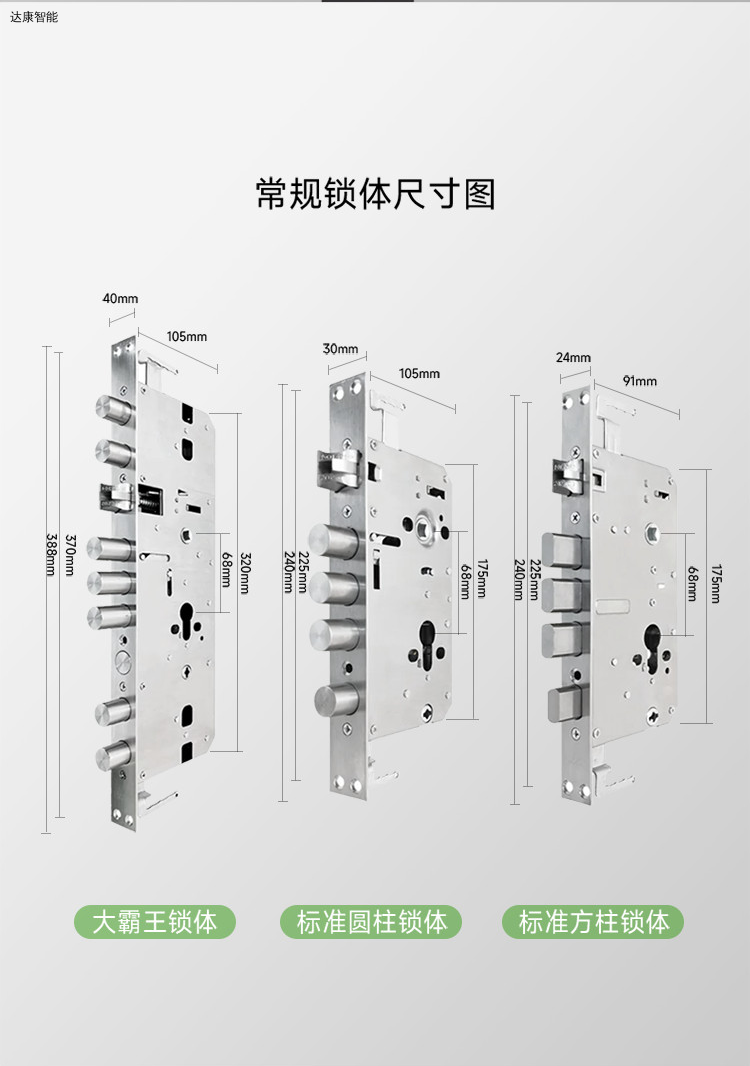 达康智能

常规锁体尺寸图

40mm
105mm
388mm
370mm
68mm
320mm

30mm
105mm
240mm
225mm
68mm
175mm

24mm
91mm
240mm
225mm
68mm
175mm

大霸王锁体

标准圆柱锁体

标准方柱锁体