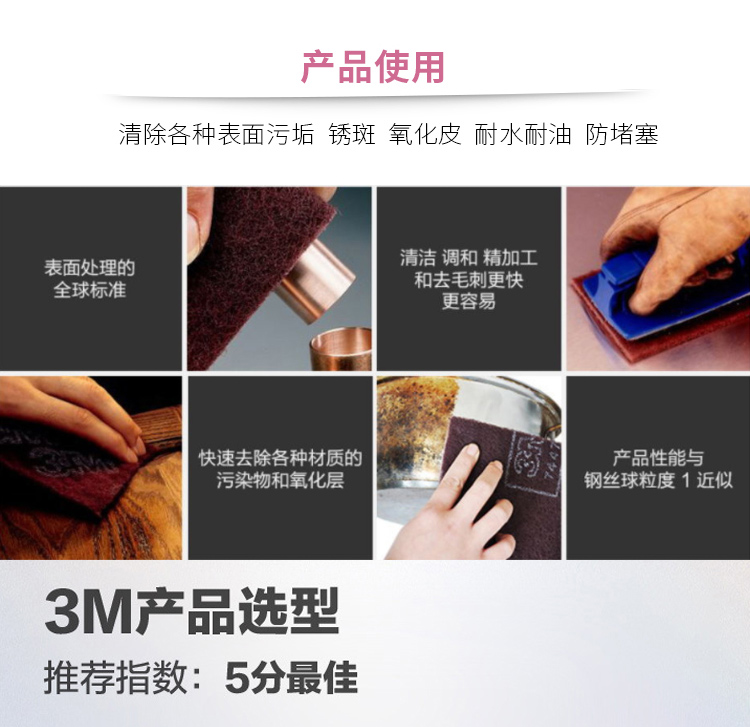 产品使用

清除各种表面污垢 锈斑 氧化皮 耐水耐油 防堵塞

表面处理的全球标准

清洁 调和 精加工和去毛刺更快更容易

快速去除各种材质的污染物和氧化层

产品性能与钢丝球粒度 1 近似

3M产品选型

推荐指数：5分最佳