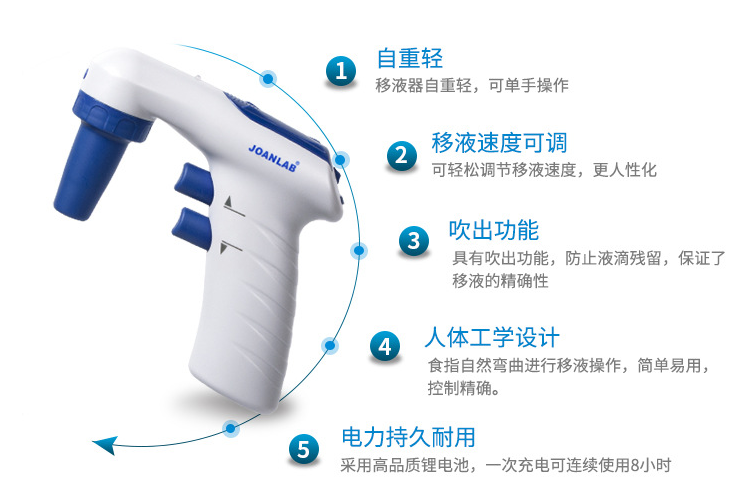 JOANLAB®

1
自重轻
移液器自重轻，可单手操作

2
移液速度可调
可轻松调节移液速度，更人性化

3
吹出功能
具有吹出功能，防止液滴残留，保证了移液的精确性

4
人体工学设计
食指自然弯曲进行移液操作，简单易用，控制精确。

5
电力持久耐用
采用高品质锂电池，一次充电可连续使用8小时