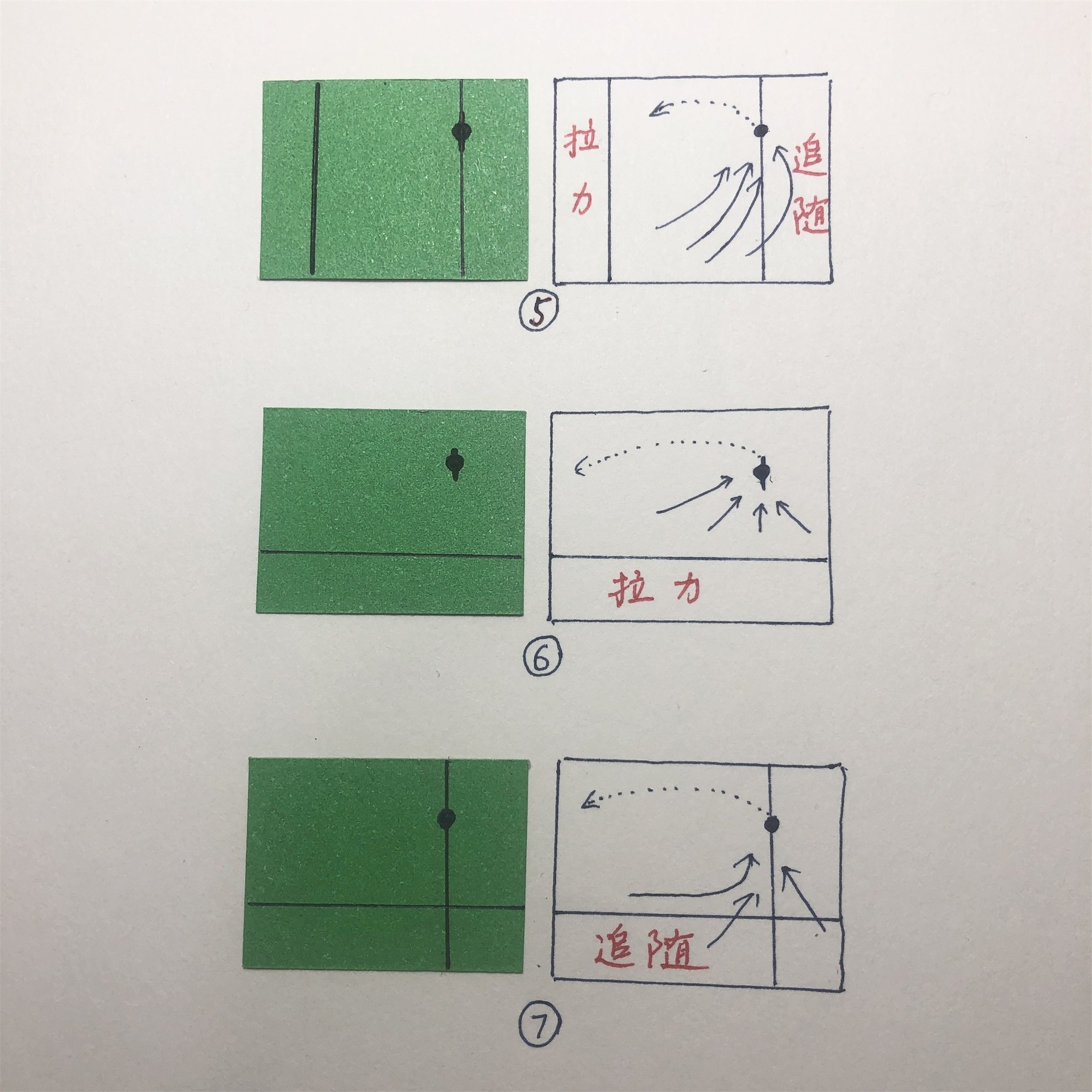 拉力

追随

⑤

拉力

⑥

追随

⑦