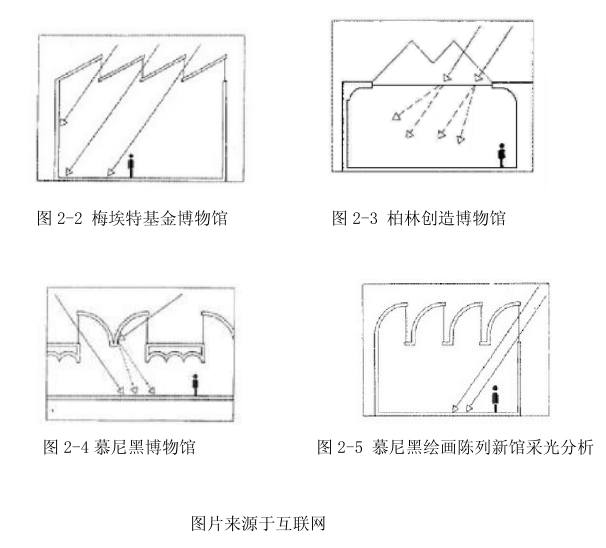 图 2-2 梅埃特基金博物馆

图 2-3 柏林创造博物馆

图 2-4 慕尼黑博物馆

图 2-5 慕尼黑绘画陈列新馆采光分析

图片来源于互联网