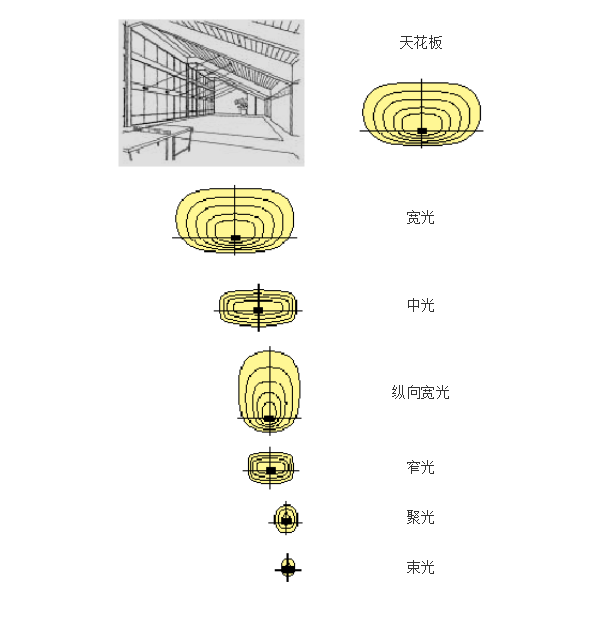 天花板

宽光

中光

纵向宽光

窄光

聚光

束光