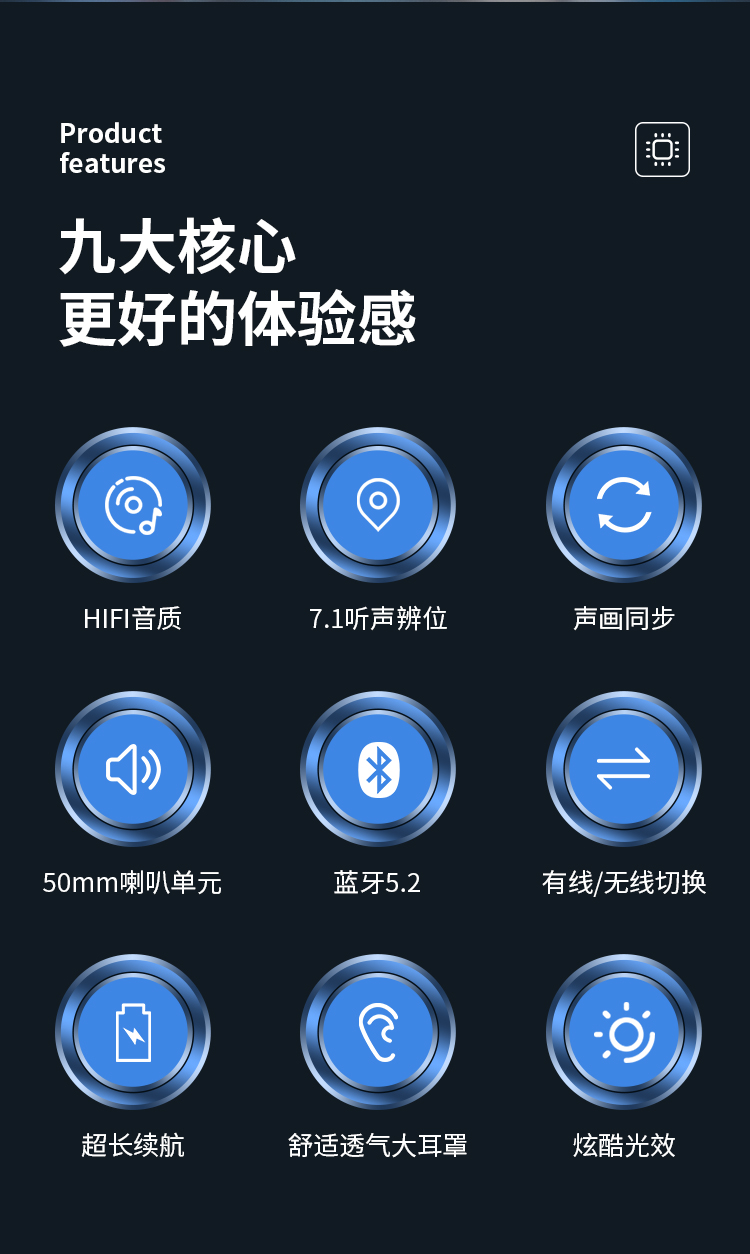 Product
features

九大核心
更好的体验感

HIFI音质

7.1听声辨位

声画同步

50mm喇叭单元

蓝牙5.2

有线/无线切换

超长续航

舒适透气大耳罩

炫酷光效