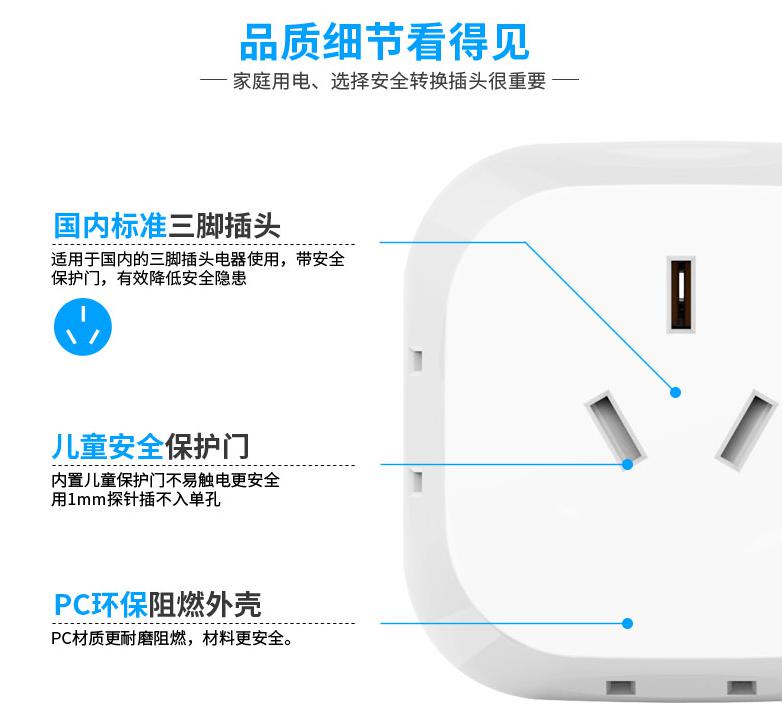 品质细节看得见

— 家庭用电、选择安全转换插头很重要 —

国内标准三脚插头

适用于国内的三脚插头电器使用，带安全保护门，有效降低安全隐患

儿童安全保护门

内置儿童保护门不易触电更安全
用1mm探针插不入单孔

PC环保阻燃外壳

PC材质更耐磨阻燃，材料更安全。