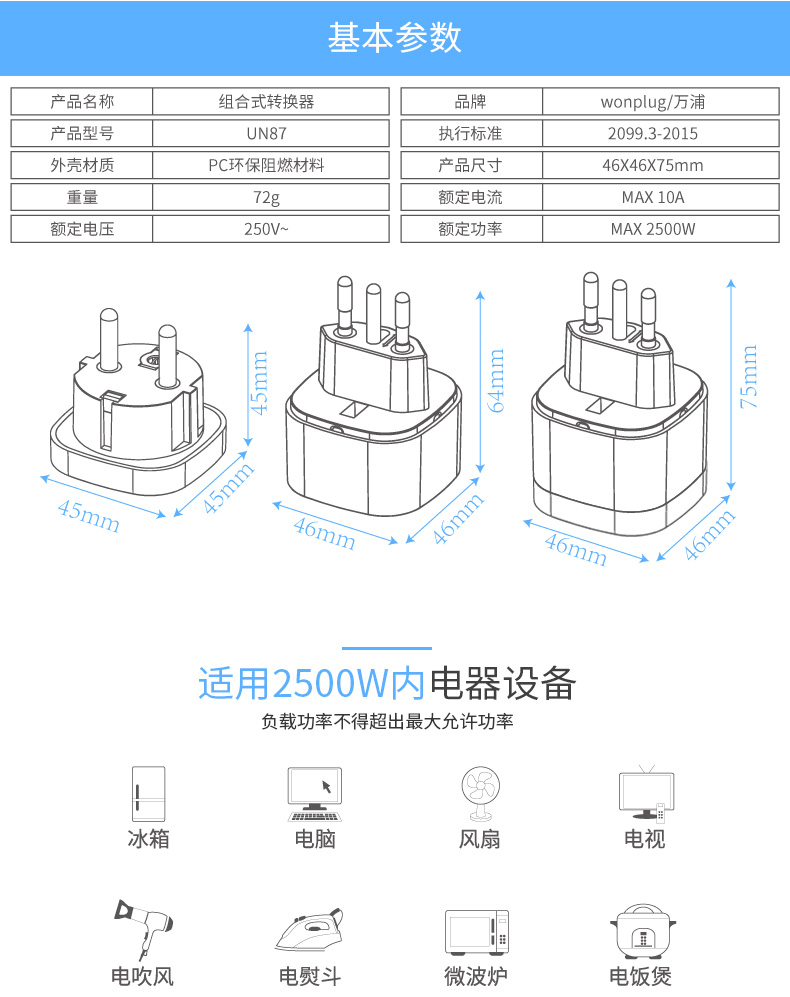 基本参数

| 产品名称 | 组合式转换器 |
|---|---|
| 产品型号 | UN87 |
| 外壳材质 | PC环保阻燃材料 |
| 重量 | 72g |
| 额定电压 | 250V~ |

| 品牌 | wonplug/万浦 |
|---|---|
| 执行标准 | 2099.3-2015 |
| 产品尺寸 | 46X46X75mm |
| 额定电流 | MAX 10A |
| 额定功率 | MAX 2500W |

45mm
45mm
45mm
64mm
46mm
46mm
75mm
46mm
46mm

适用2500W内电器设备

负载功率不得超出最大允许功率

冰箱
电脑
风扇
电视
电吹风
电熨斗
微波炉
电饭煲