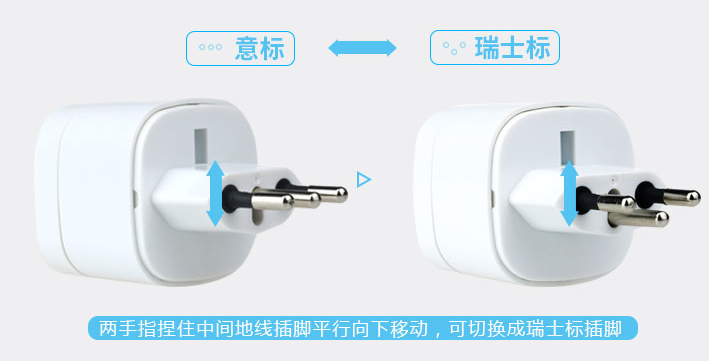 意标

瑞士标

两手指捏住中间地线插脚平行向下移动，可切换成瑞士标插脚