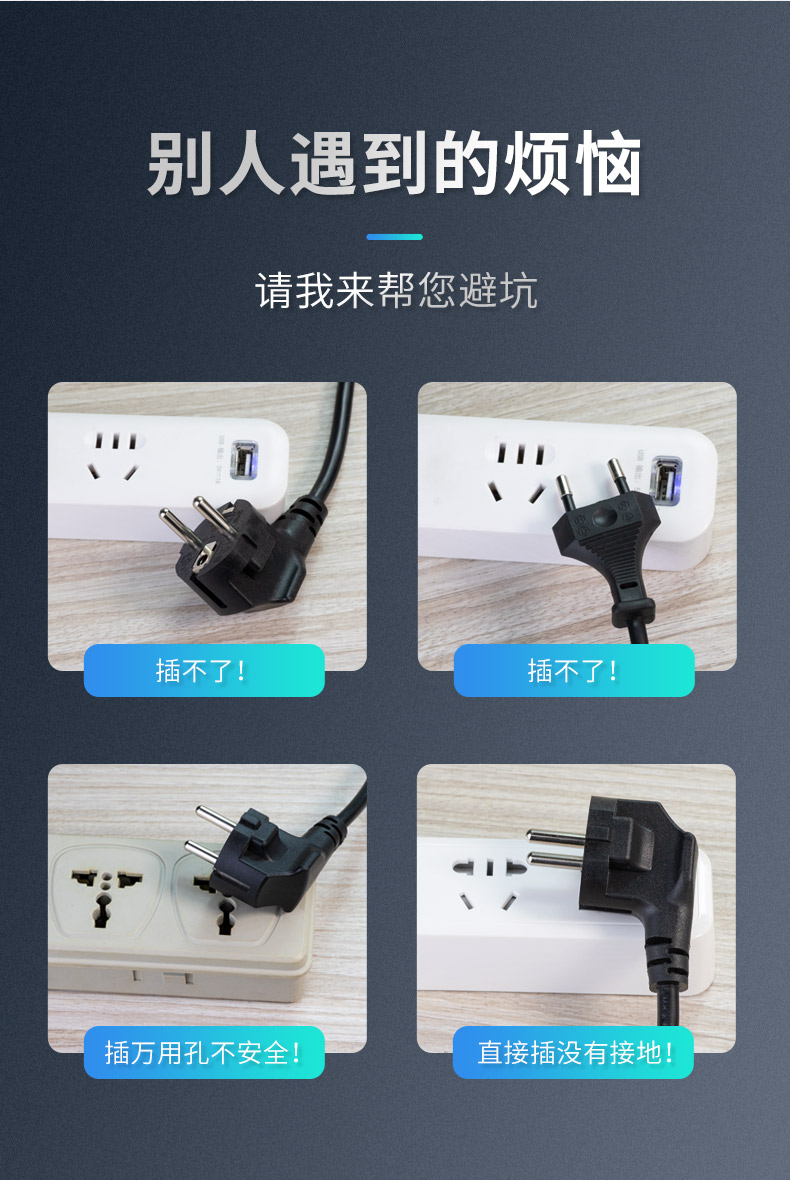 别人遇到的烦恼

请我来帮您避坑

插不了!

插不了!

插万用孔不安全!

直接插没有接地!