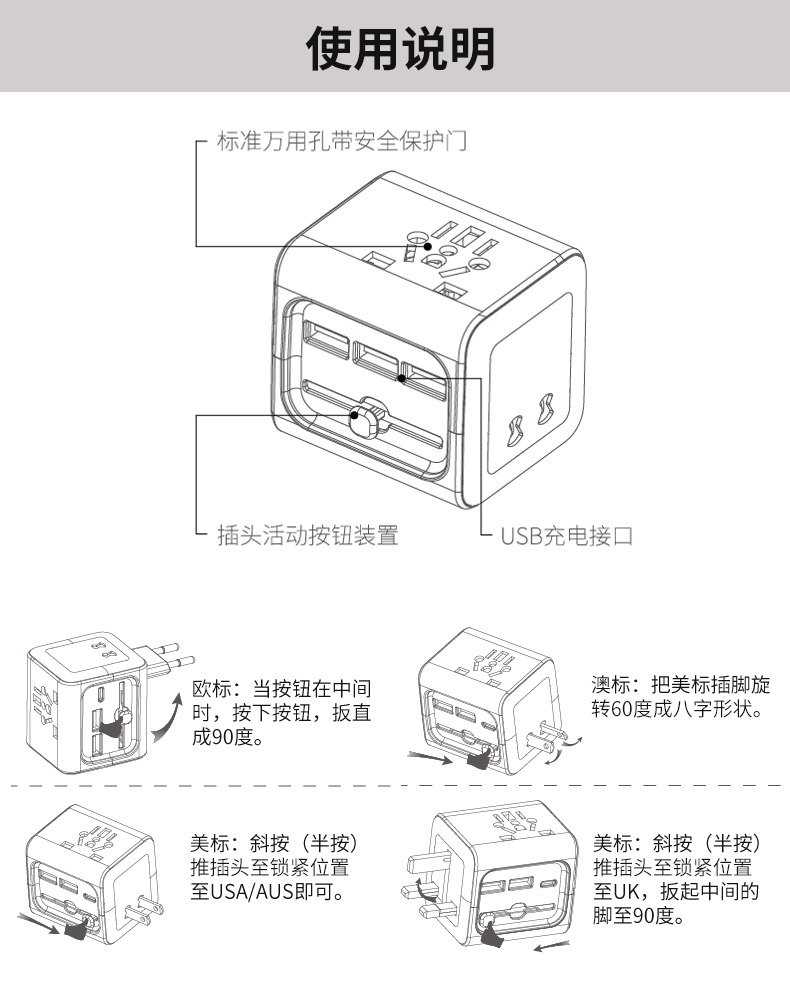 使用说明

标准万用孔带安全保护门

插头活动按钮装置

USB充电接口

欧标：当按钮在中间时，按下按钮，扳直成90度。

澳标：把美标插脚旋转60度成八字形状。

美标：斜按（半按）推插头至锁紧位置至USA/AUS即可。

美标：斜按（半按）推插头至锁紧位置至UK，扳起中间的脚至90度。