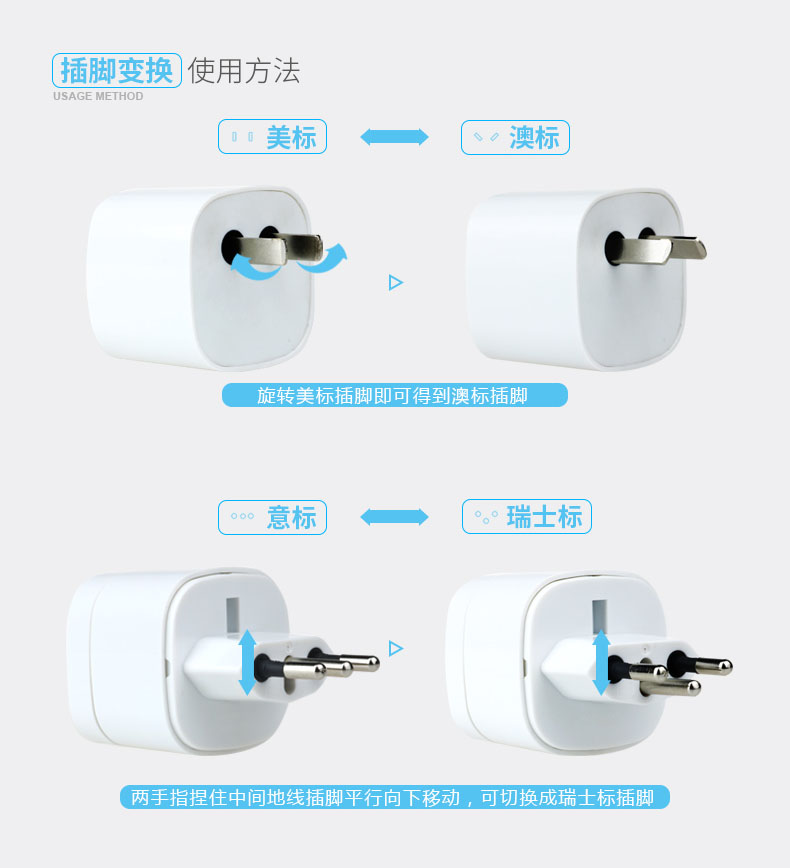 插脚变换 使用方法
USAGE METHOD

美标

澳标

旋转美标插脚即可得到澳标插脚

意标

瑞士标

两手指捏住中间地线插脚平行向下移动，可切换成瑞士标插脚