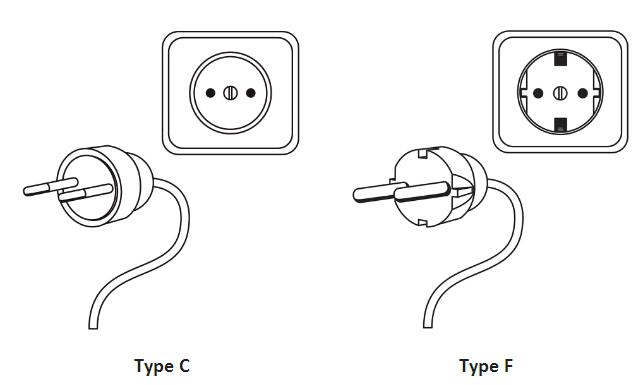 Type C

Type F