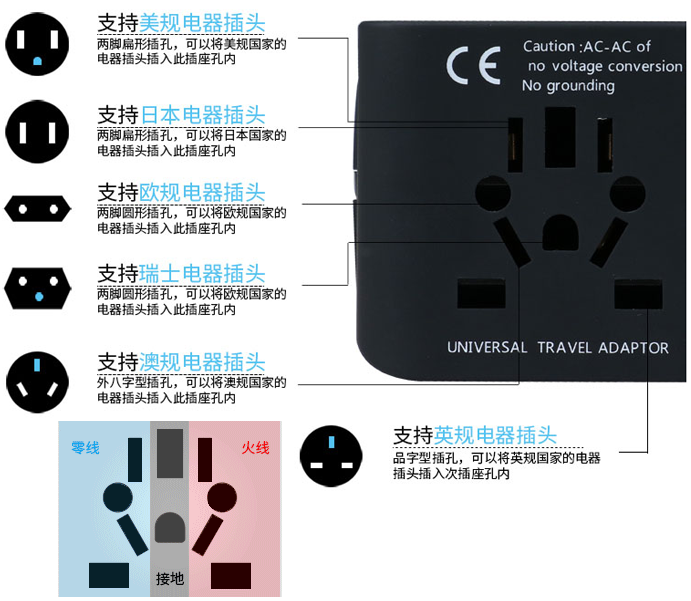 支持美规电器插头
两脚扁形插孔，可以将美规国家的电器插头插入此插座孔内

支持日本电器插头
两脚扁形插孔，可以将日本国家的电器插头插入此插座孔内

支持欧规电器插头
两脚圆形插孔，可以将欧规国家的电器插头插入此插座孔内

支持瑞士电器插头
两脚圆形插孔，可以将欧规国家的电器插头插入此插座孔内

支持澳规电器插头
外八字型插孔，可以将澳规国家的电器插头插入此插座孔内

CE

Caution :AC-AC of no voltage conversion No grounding

UNIVERSAL TRAVEL ADAPTOR

支持英规电器插头
品字型插孔，可以将英规国家的电器插头插入次插座孔内

零线

火线

接地