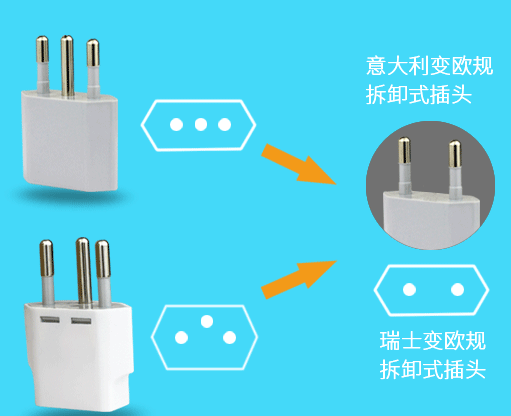 意大利变欧规
拆卸式插头

瑞士变欧规
拆卸式插头