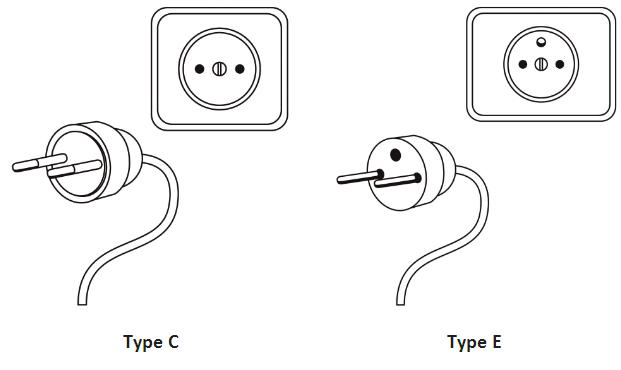 Type C

Type E