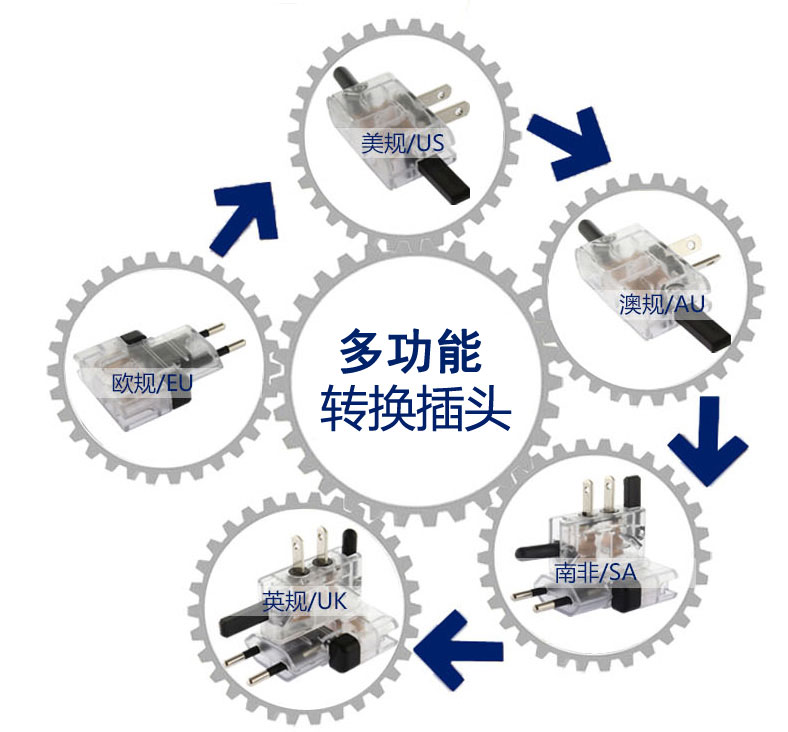 美规/US

澳规/AU

欧规/EU

多功能
转换插头

南非/SA

英规/UK