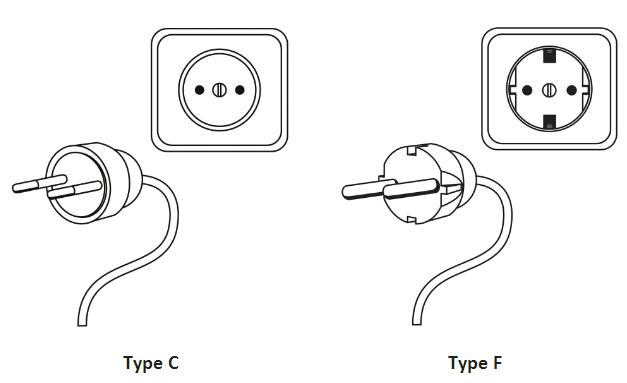 Type C

Type F