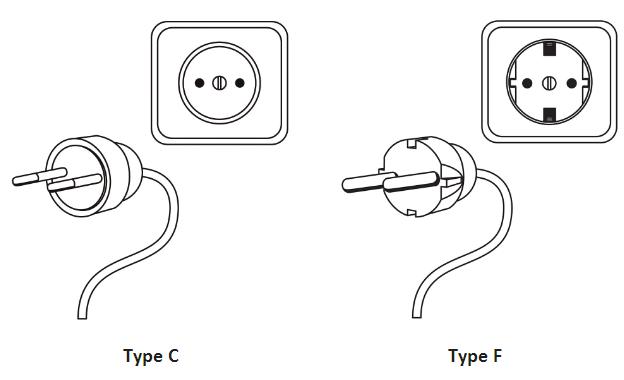 Type C

Type F