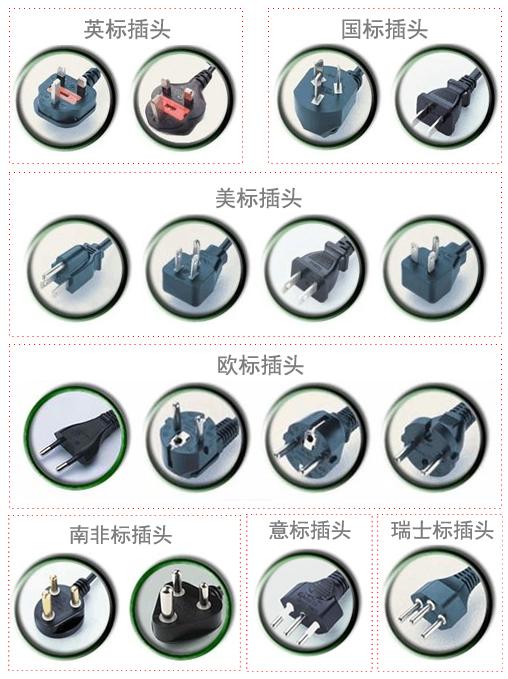 英标插头

国标插头

美标插头

欧标插头

南非标插头

意标插头

瑞士标插头