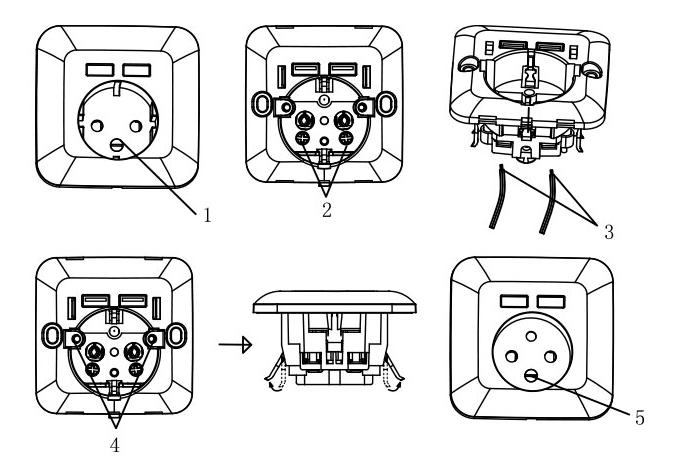 1
2
3
4
5