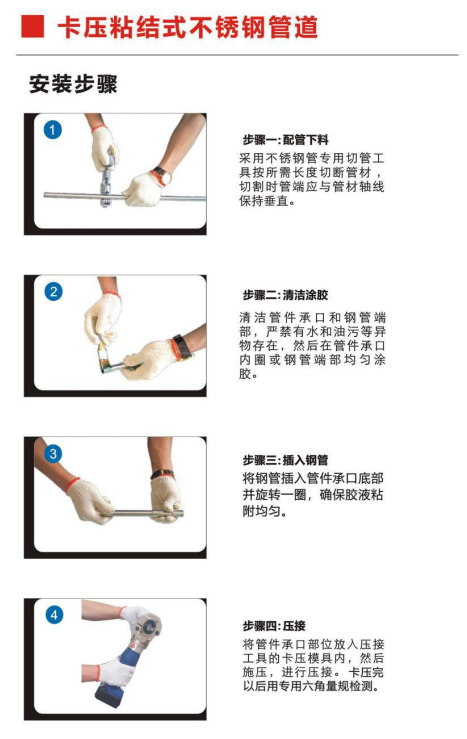 卡压粘结式不锈钢管道

安装步骤

1

步骤一:配管下料
采用不锈钢管专用切管工具按所需长度切断管材，切割时管端应与管材轴线保持垂直。

2

步骤二:清洁涂胶
清洁管件承口和钢管端部，严禁有水和油污等异物存在，然后在管件承口内圈或钢管端部均匀涂胶。

3

步骤三:插入钢管
将钢管插入管件承口底部并旋转一圈，确保胶液粘附均匀。

4

步骤四:压接
将管件承口部位放入压接工具的卡压模具内，然后施压，进行压接。卡压完以后用专用六角量规检测。