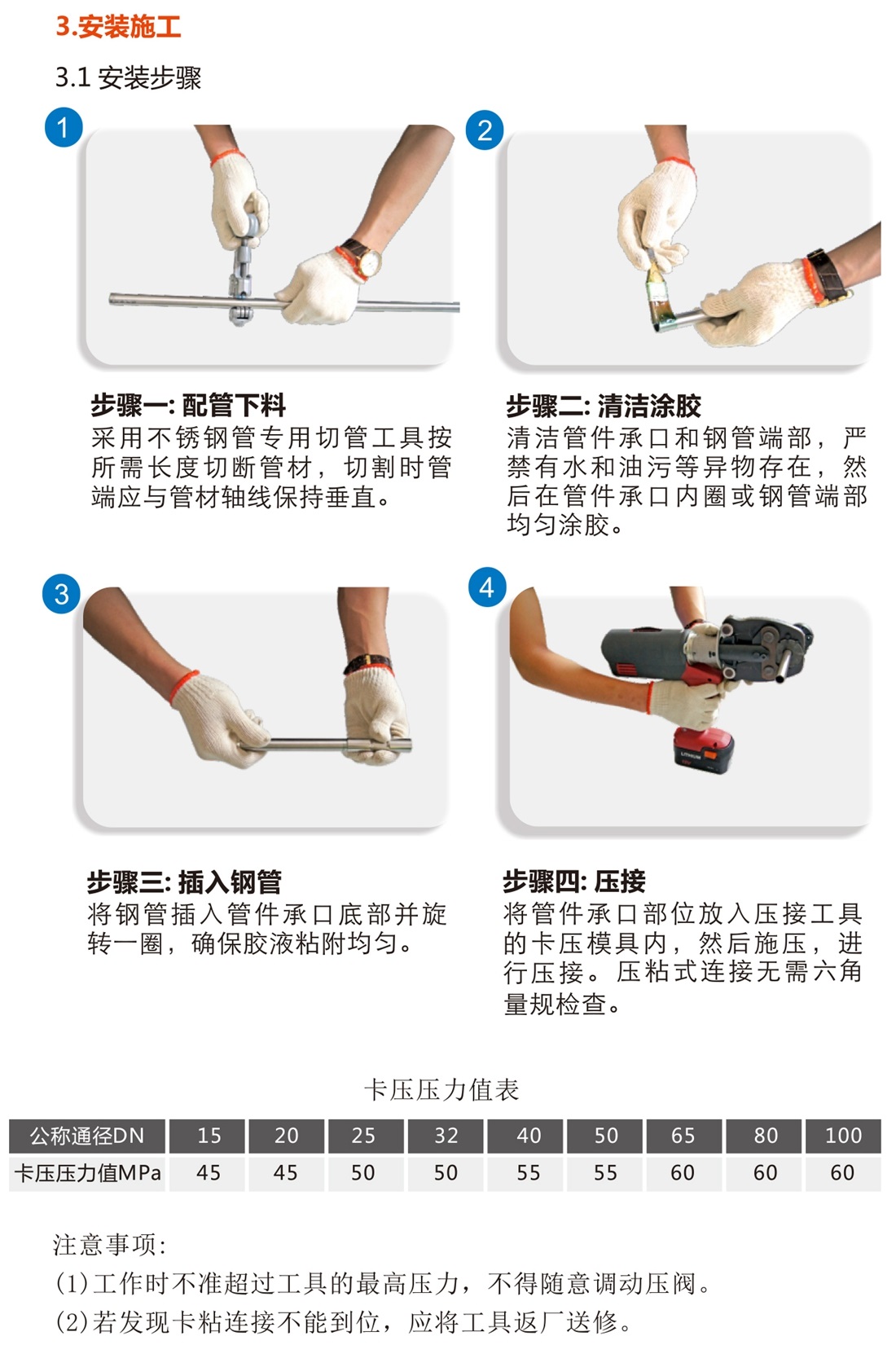 3.安装施工

3.1 安装步骤

1

步骤一: 配管下料
采用不锈钢管专用切管工具按所需长度切断管材，切割时管端应与管材轴线保持垂直。

2

步骤二: 清洁涂胶
清洁管件承口和钢管端部，严禁有水和油污等异物存在，然后在管件承口内圈或钢管端部均匀涂胶。

3

步骤三: 插入钢管
将钢管插入管件承口底部并旋转一圈，确保胶液粘附均匀。

4

LITHIUM

步骤四: 压接
将管件承口部位放入压接工具的卡压模具内，然后施压，进行压接。压粘式连接无需六角量规检查。

卡压压力值表

| 公称通径DN | 15 | 20 | 25 | 32 | 40 | 50 | 65 | 80 | 100 |
|---|---|---|---|---|---|---|---|---|---|
| 卡压压力值MPa | 45 | 45 | 50 | 50 | 55 | 55 | 60 | 60 | 60 |

注意事项:
(1)工作时不准超过工具的最高压力，不得随意调动压阀。
(2)若发现卡粘连接不能到位，应将工具返厂送修。