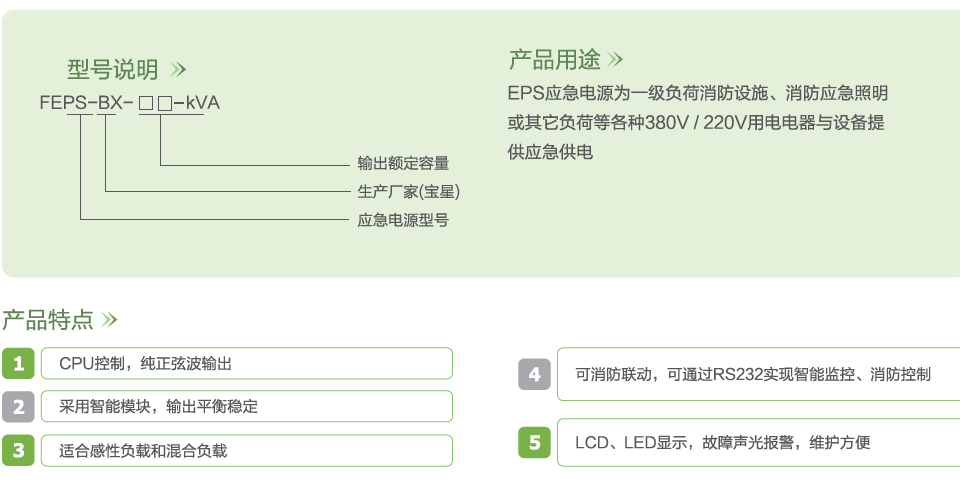 型号说明 »

FEPS-BX-□□-kVA

输出额定容量

生产厂家(宝星)

应急电源型号

产品用途 »

EPS应急电源为一级负荷消防设施、消防应急照明或其它负荷等各种380V / 220V用电电器与设备提供应急供电

产品特点 »

1 CPU控制，纯正弦波输出

2 采用智能模块，输出平衡稳定

3 适合感性负载和混合负载

4 可消防联动，可通过RS232实现智能监控、消防控制

5 LCD、LED显示，故障声光报警，维护方便