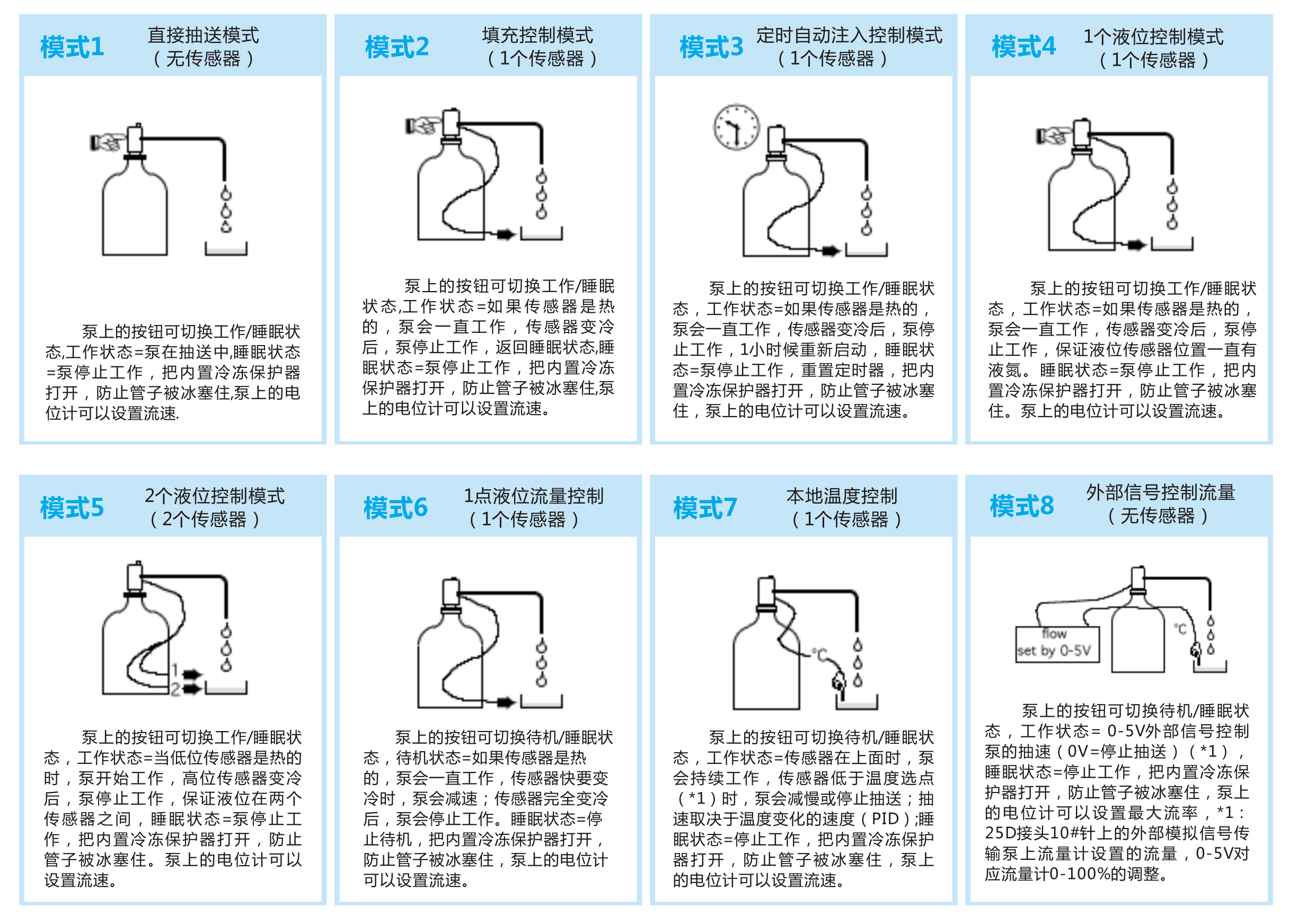 模式1 直接抽送模式 （无传感器）

泵上的按钮可切换工作/睡眠状态,工作状态=泵在抽送中,睡眠状态=泵停止工作，把内置冷冻保护器打开，防止管子被冰塞住,泵上的电位计可以设置流速.

模式2 填充控制模式 （1个传感器）

泵上的按钮可切换工作/睡眠状态,工作状态=如果传感器是热的，泵会一直工作，传感器变冷后，泵停止工作，返回睡眠状态,睡眠状态=泵停止工作，把内置冷冻保护器打开，防止管子被冰塞住,泵上的电位计可以设置流速。

模式3 定时自动注入控制模式 （1个传感器）

泵上的按钮可切换工作/睡眠状态，工作状态=如果传感器是热的，泵会一直工作，传感器变冷后，泵停止工作，1小时候重新启动，睡眠状态=泵停止工作，重置定时器，把内置冷冻保护器打开，防止管子被冰塞住，泵上的电位计可以设置流速。

模式4 1个液位控制模式 （1个传感器）

泵上的按钮可切换工作/睡眠状态，工作状态=如果传感器是热的，泵会一直工作，传感器变冷后，泵停止工作，保证液位传感器位置一直有液氮。睡眠状态=泵停止工作，把内置冷冻保护器打开，防止管子被冰塞住。泵上的电位计可以设置流速。

模式5 2个液位控制模式 （2个传感器）

1
2

泵上的按钮可切换工作/睡眠状态，工作状态=当低位传感器是热的时，泵开始工作，高位传感器变冷后，泵停止工作，保证液位在两个传感器之间，睡眠状态=泵停止工作，把内置冷冻保护器打开，防止管子被冰塞住。泵上的电位计可以设置流速。

模式6 1点液位流量控制 （1个传感器）

泵上的按钮可切换待机/睡眠状态，待机状态=如果传感器是热的，泵会一直工作，传感器快要变冷时，泵会减速；传感器完全变冷后，泵会停止工作。睡眠状态=停止待机，把内置冷冻保护器打开，防止管子被冰塞住，泵上的电位计可以设置流速。

模式7 本地温度控制 （1个传感器）

°C

泵上的按钮可切换待机/睡眠状态，工作状态=传感器在上面时，泵会持续工作，传感器低于温度选点（*1）时，泵会减慢或停止抽送；抽速取决于温度变化的速度（PID）;睡眠状态=停止工作，把内置冷冻保护器打开，防止管子被冰塞住，泵上的电位计可以设置流速。

模式8 外部信号控制流量 （无传感器）

flow
set by 0-5V
°C

泵上的按钮可切换待机/睡眠状态，工作状态= 0-5V外部信号控制泵的抽速（0V=停止抽送）（*1），睡眠状态=停止工作，把内置冷冻保护器打开，防止管子被冰塞住，泵上的电位计可以设置最大流率，*1：25D接头10#针上的外部模拟信号传输泵上流量计设置的流量，0-5V对应流量计0-100%的调整。