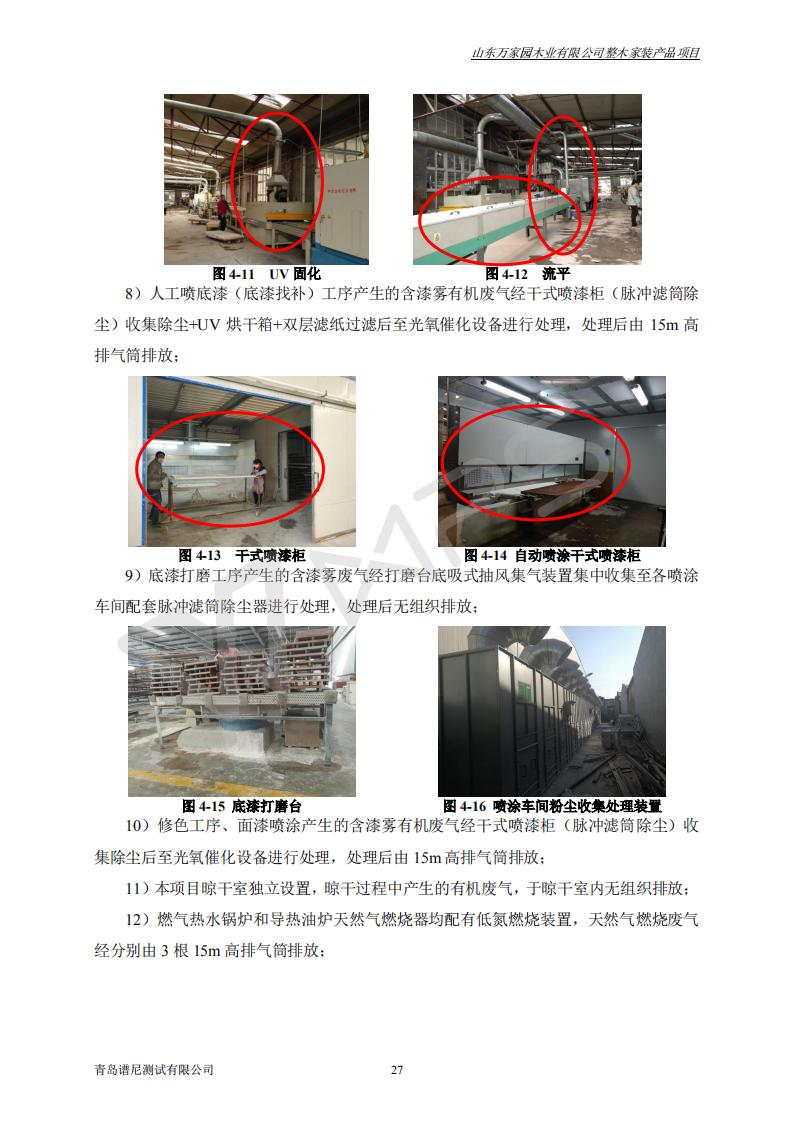 山东万家园木业有限公司整木家装产品项目

图 4-11 UV 固化

图 4-12 流平

8）人工喷底漆（底漆找补）工序产生的含漆雾有机废气经干式喷漆柜（脉冲滤筒除尘）收集除尘+UV 烘干箱+双层滤纸过滤后至光氧催化设备进行处理，处理后由 15m 高排气筒排放；

图 4-13 干式喷漆柜

图 4-14 自动喷涂干式喷漆柜

9）底漆打磨工序产生的含漆雾废气经打磨台底吸式抽风集气装置集中收集至各喷涂车间配套脉冲滤筒除尘器进行处理，处理后无组织排放；

图 4-15 底漆打磨台

图 4-16 喷涂车间粉尘收集处理装置

10）修色工序、面漆喷涂产生的含漆雾有机废气经干式喷漆柜（脉冲滤筒除尘）收集除尘后至光氧催化设备进行处理，处理后由 15m 高排气筒排放；

11）本项目晾干室独立设置，晾干过程中产生的有机废气，于晾干室内无组织排放；

12）燃气热水锅炉和导热油炉天然气燃烧器均配有低氮燃烧装置，天然气燃烧废气经分别由 3 根 15m 高排气筒排放；

青岛谱尼测试有限公司

27